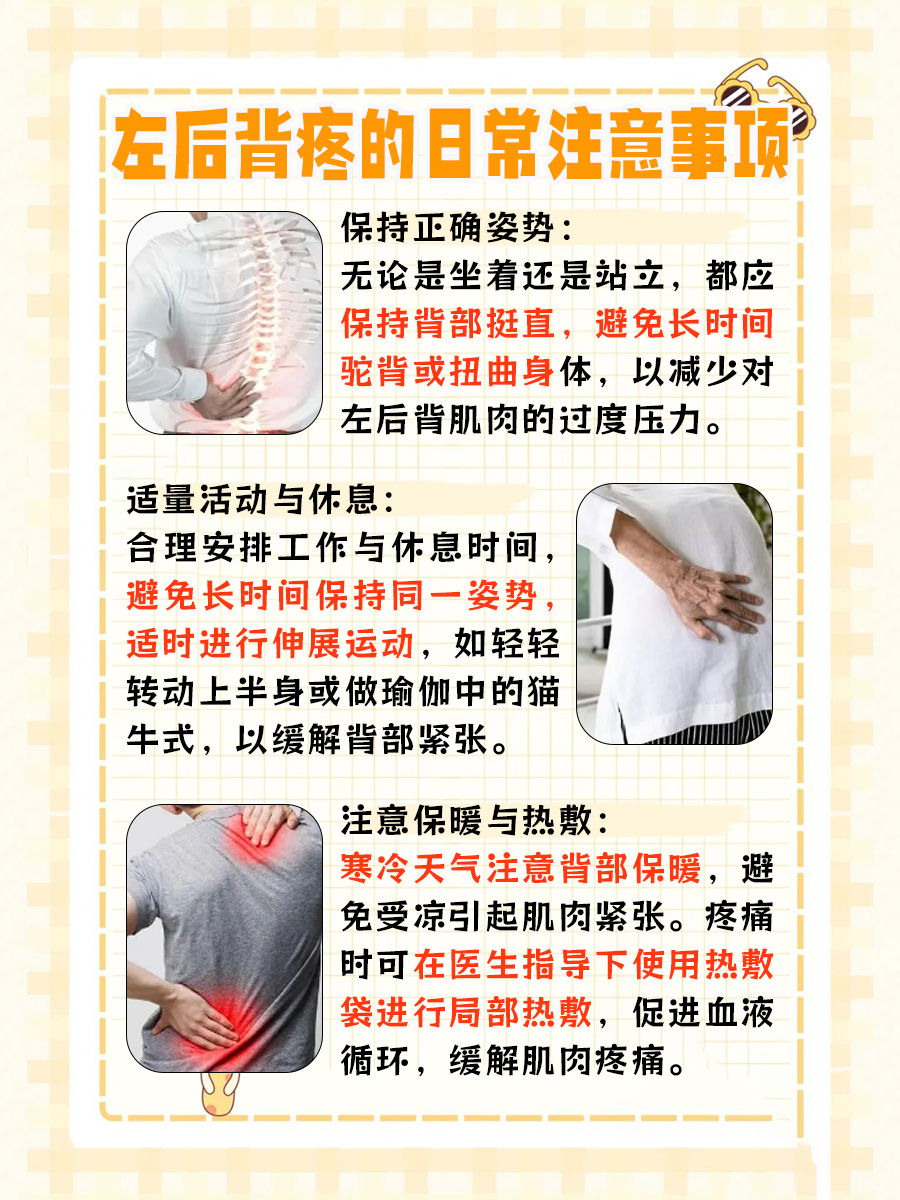 左后背疼的日常注意事项

保持正确姿势：
无论是坐着还是站立，都应保持背部挺直，避免长时间驼背或扭曲身体，以减少对左后背肌肉的过度压力。

适量活动与休息：
合理安排工作与休息时间，避免长时间保持同一姿势，适时进行伸展运动，如轻轻转动上半身或做瑜伽中的猫牛式，以缓解背部紧张。

注意保暖与热敷：
寒冷天气注意背部保暖，避免受凉引起肌肉紧张。疼痛时可在医生指导下使用热敷袋进行局部热敷，促进血液循环，缓解肌肉疼痛。