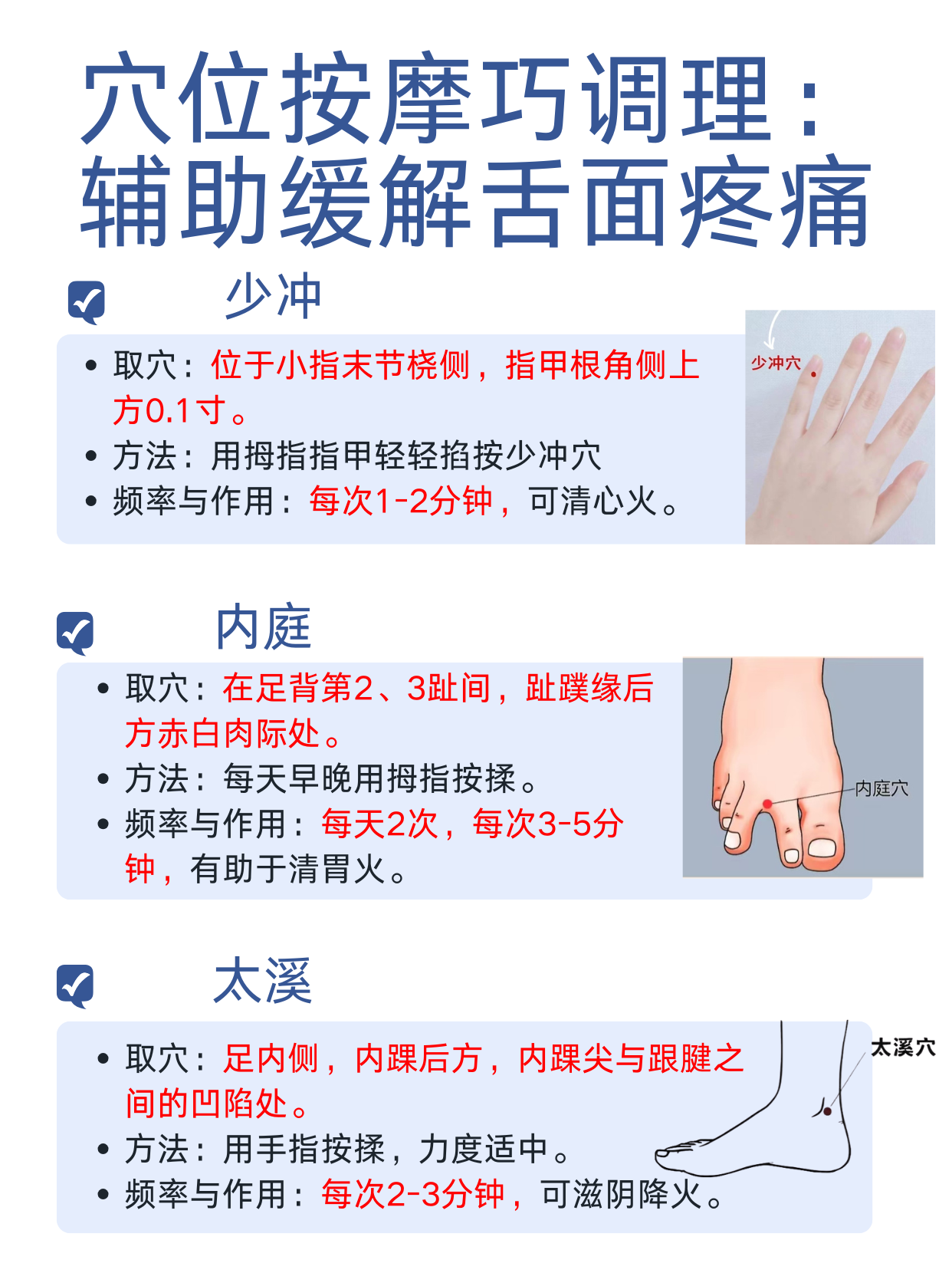 穴位按摩巧调理：辅助缓解舌面疼痛

少冲

- 取穴：位于小指末节桡侧，指甲根角侧上方0.1寸。
- 方法：用拇指指甲轻轻掐按少冲穴
- 频率与作用：每次1-2分钟，可清心火。

少冲穴

内庭

- 取穴：在足背第2、3趾间，趾蹼缘后方赤白肉际处。
- 方法：每天早晚用拇指按揉。
- 频率与作用：每天2次，每次3-5分钟，有助于清胃火。

内庭穴

太溪

- 取穴：足内侧，内踝后方，内踝尖与跟腱之间的凹陷处。
- 方法：用手指按揉，力度适中。
- 频率与作用：每次2-3分钟，可滋阴降火。

太溪穴