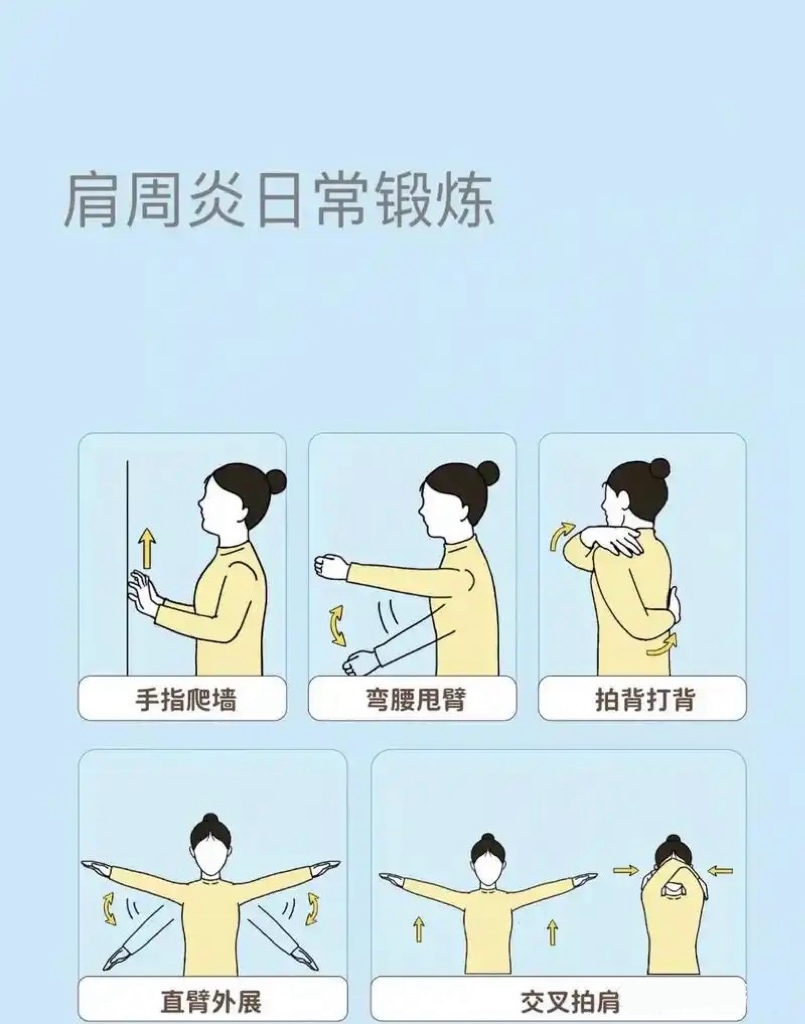 肩周炎日常锻炼

手指爬墙

弯腰甩臂

拍背打背

直臂外展

交叉拍肩