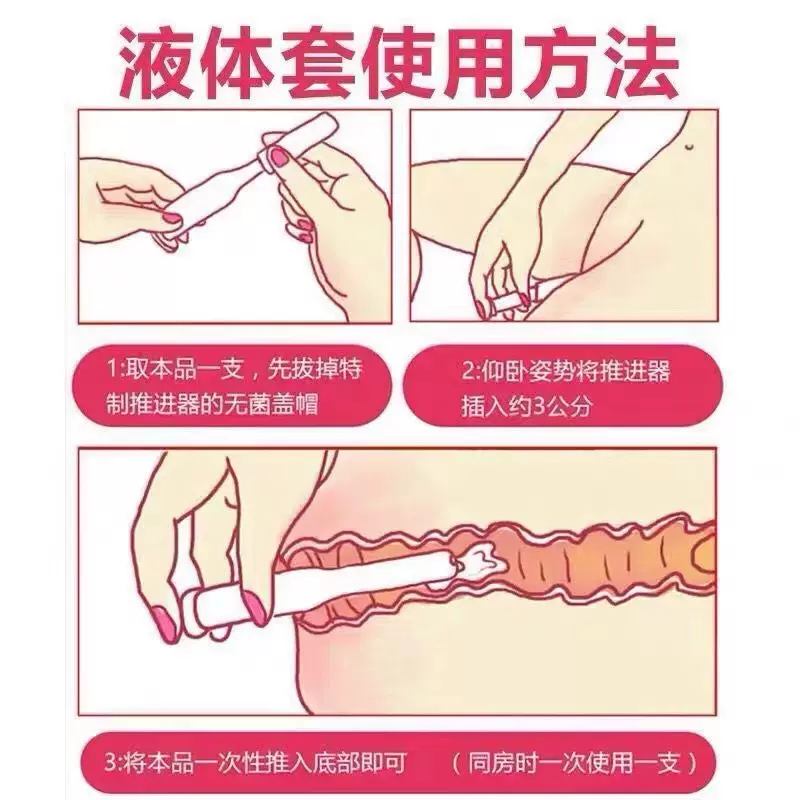 液体套使用方法

1:取本品一支，先拔掉特制推进器的无菌盖帽

2:仰卧姿势将推进器插入约3公分

3:将本品一次性推入底部即可　（同房时一次使用一支）