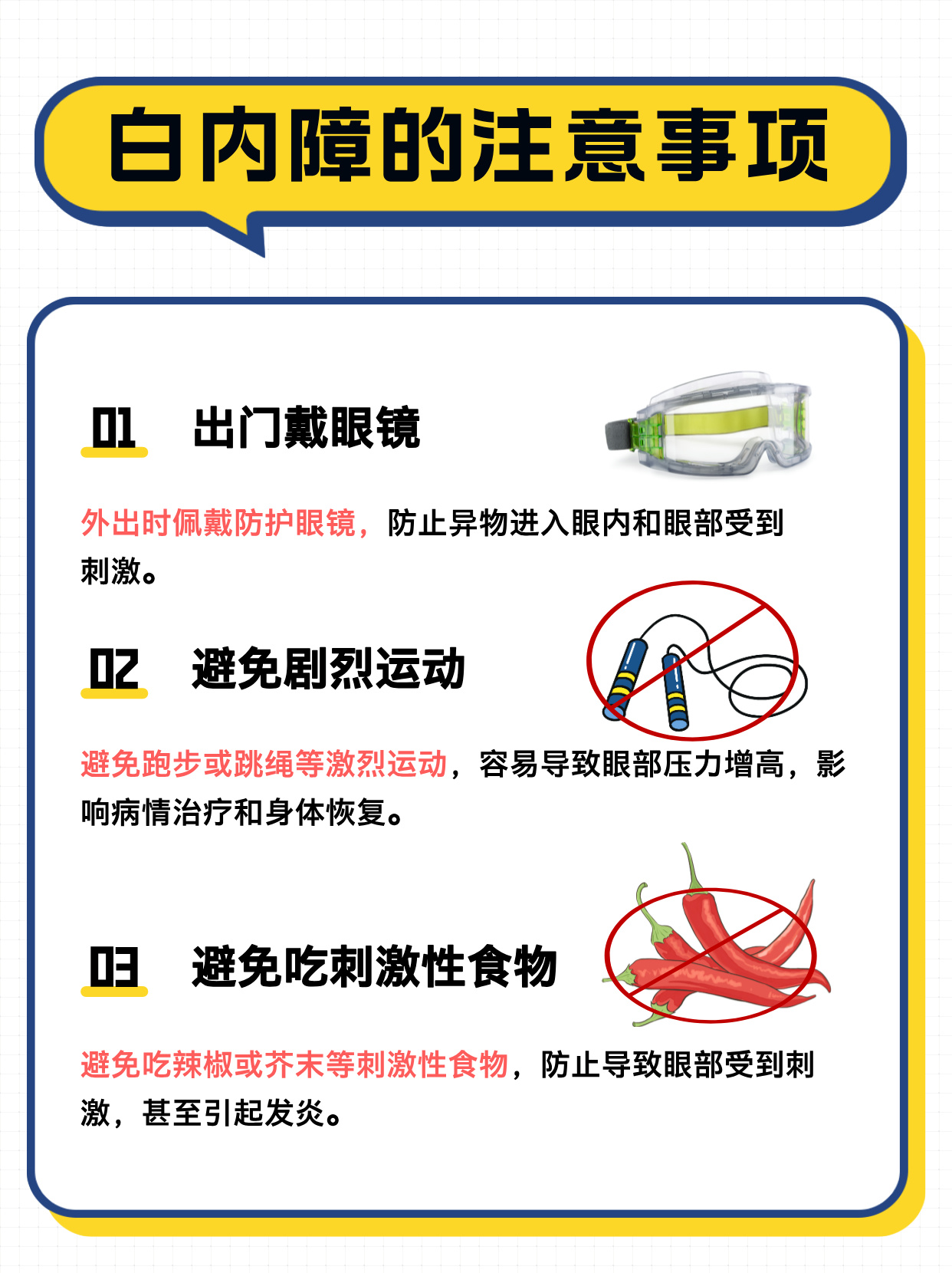 白内障的注意事项

01 出门戴眼镜

外出时佩戴防护眼镜，防止异物进入眼内和眼部受到刺激。

02 避免剧烈运动

避免跑步或跳绳等激烈运动，容易导致眼部压力增高，影响病情治疗和身体恢复。

03 避免吃刺激性食物

避免吃辣椒或芥末等刺激性食物，防止导致眼部受到刺激，甚至引起发炎。