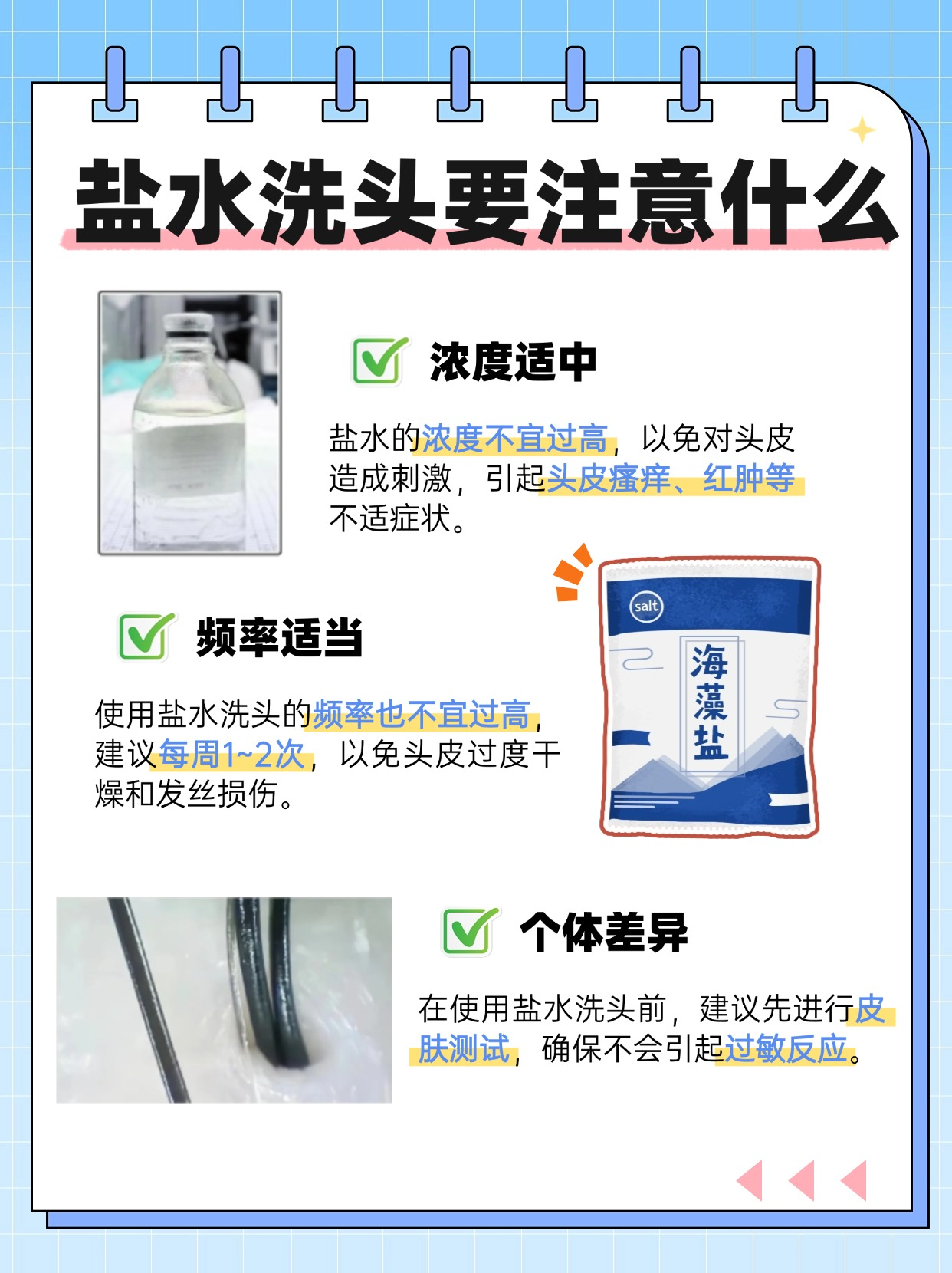 盐水洗头要注意什么

浓度适中

盐水的浓度不宜过高，以免对头皮造成刺激，引起头皮瘙痒、红肿等不适症状。

salt
海藻盐

频率适当

使用盐水洗头的频率也不宜过高，建议每周1~2次，以免头皮过度干燥和发丝损伤。

个体差异

在使用盐水洗头前，建议先进行皮肤测试，确保不会引起过敏反应。