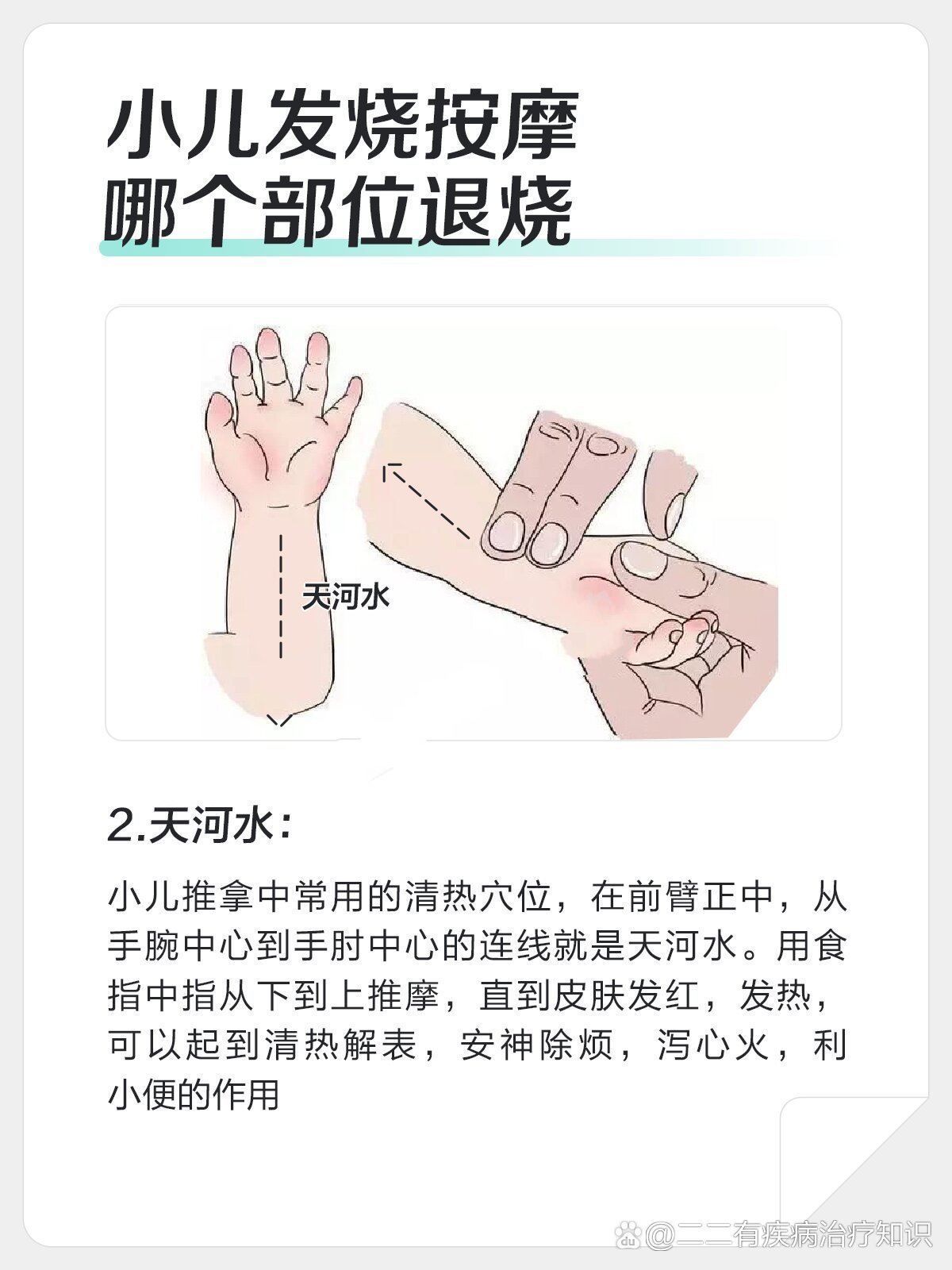 小儿发烧按摩
哪个部位退烧

天河水

2.天河水：

小儿推拿中常用的清热穴位，在前臂正中，从手腕中心到手肘中心的连线就是天河水。用食指中指从下到上推摩，直到皮肤发红，发热，可以起到清热解表，安神除烦，泻心火，利小便的作用

@二二有疾病治疗知识