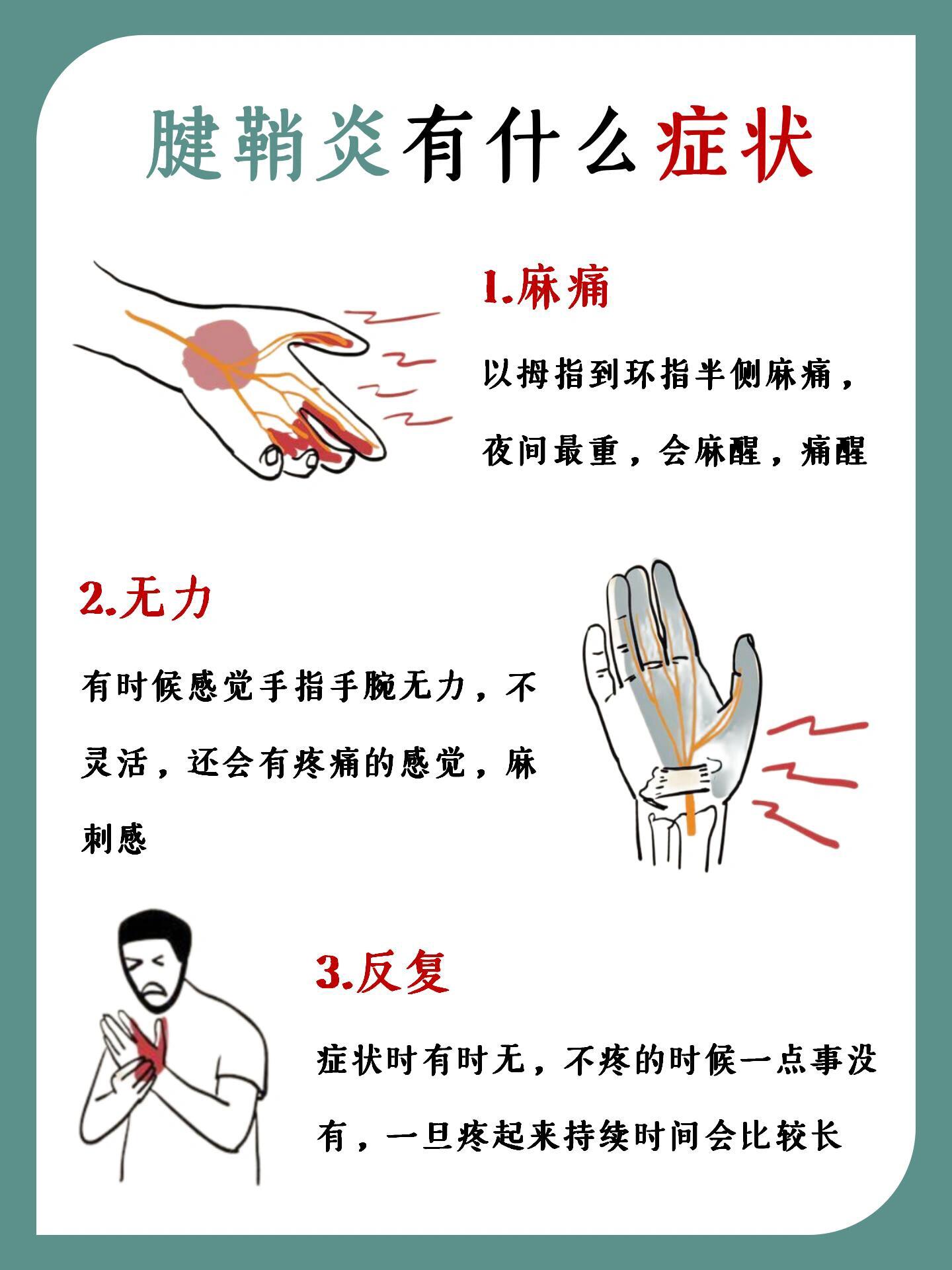 腱鞘炎有什么症状

1.麻痛

以拇指到环指半侧麻痛，夜间最重，会麻醒，痛醒

2.无力

有时候感觉手指手腕无力，不灵活，还会有疼痛的感觉，麻刺感

3.反复

症状时有时无，不疼的时候一点事没有，一旦疼起来持续时间会比较长