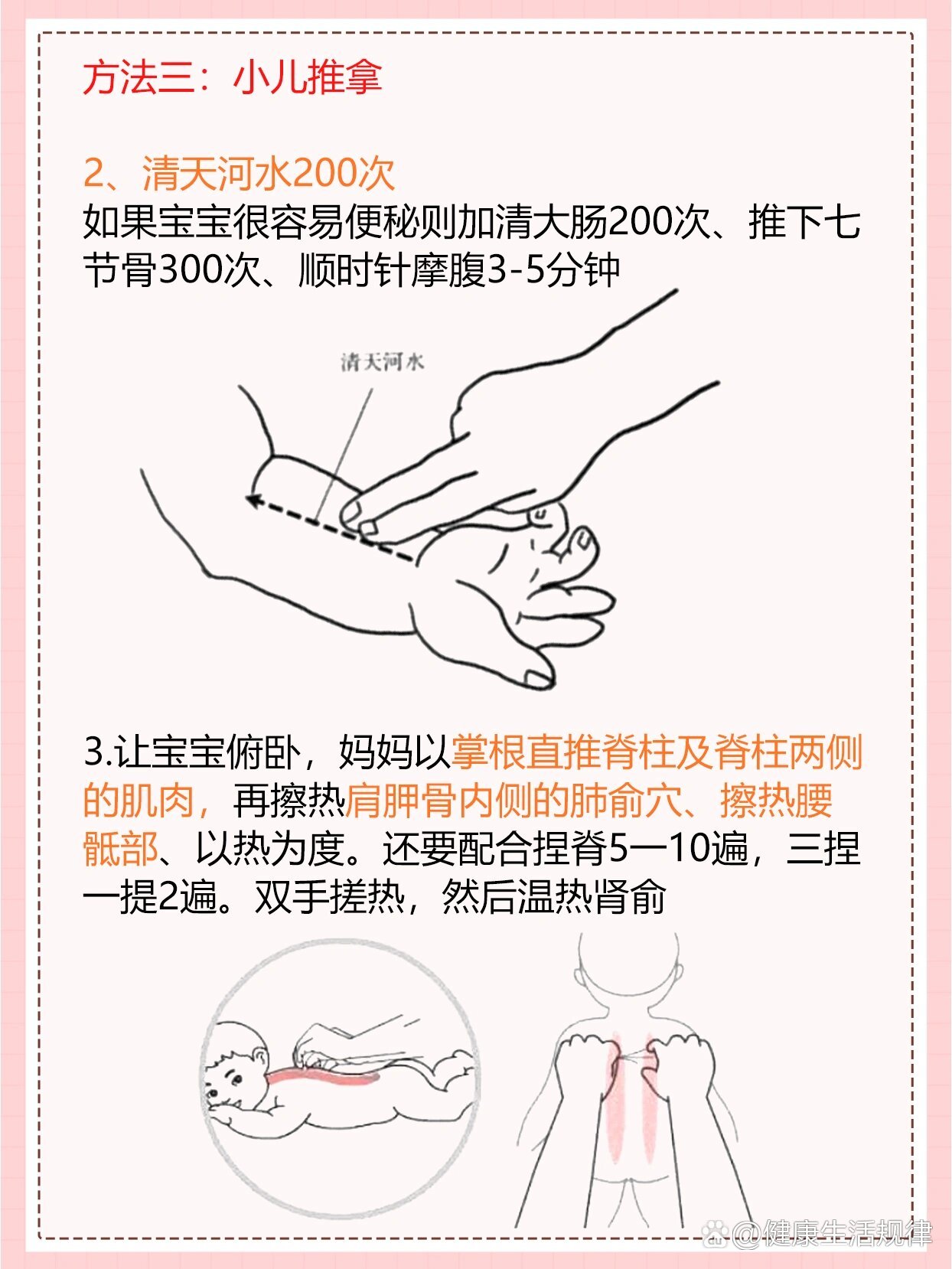 方法三：小儿推拿

2、清天河水200次
如果宝宝很容易便秘则加清大肠200次、推下七节骨300次、顺时针摩腹3-5分钟

清天河水

3.让宝宝俯卧，妈妈以掌根直推脊柱及脊柱两侧的肌肉，再擦热肩胛骨内侧的肺俞穴、擦热腰骶部、以热为度。还要配合捏脊5—10遍，三捏一提2遍。双手搓热，然后温热肾俞

@健康生活规律