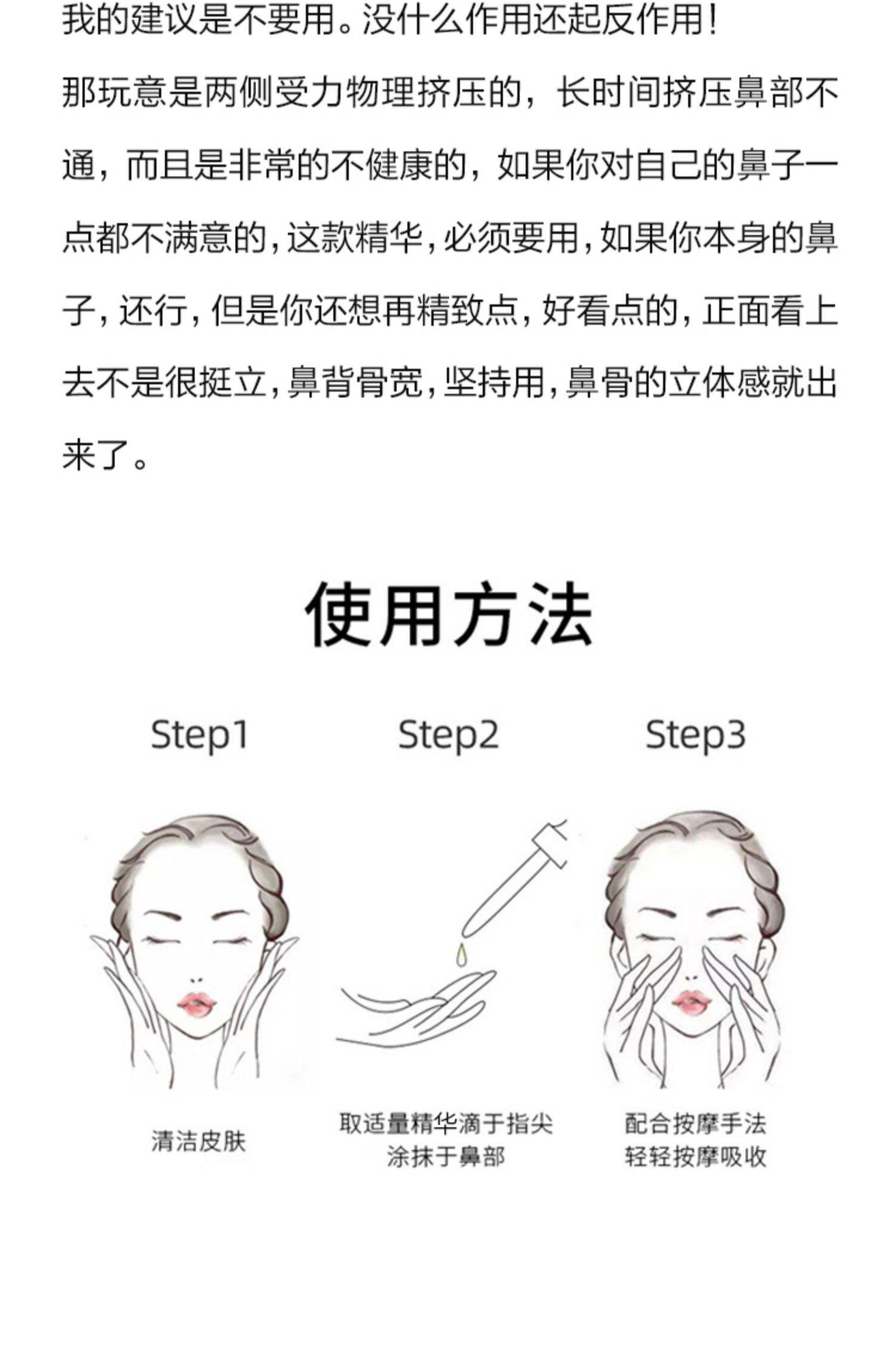 我的建议是不要用。没什么作用还起反作用！

那玩意是两侧受力物理挤压的，长时间挤压鼻部不通，而且是非常的不健康的，如果你对自己的鼻子一点都不满意的，这款精华，必须要用，如果你本身的鼻子，还行，但是你还想再精致点，好看点的，正面看上去不是很挺立，鼻背骨宽，坚持用，鼻骨的立体感就出来了。

使用方法

Step1

清洁皮肤

Step2

取适量精华滴于指尖
涂抹于鼻部

Step3

配合按摩手法
轻轻按摩吸收