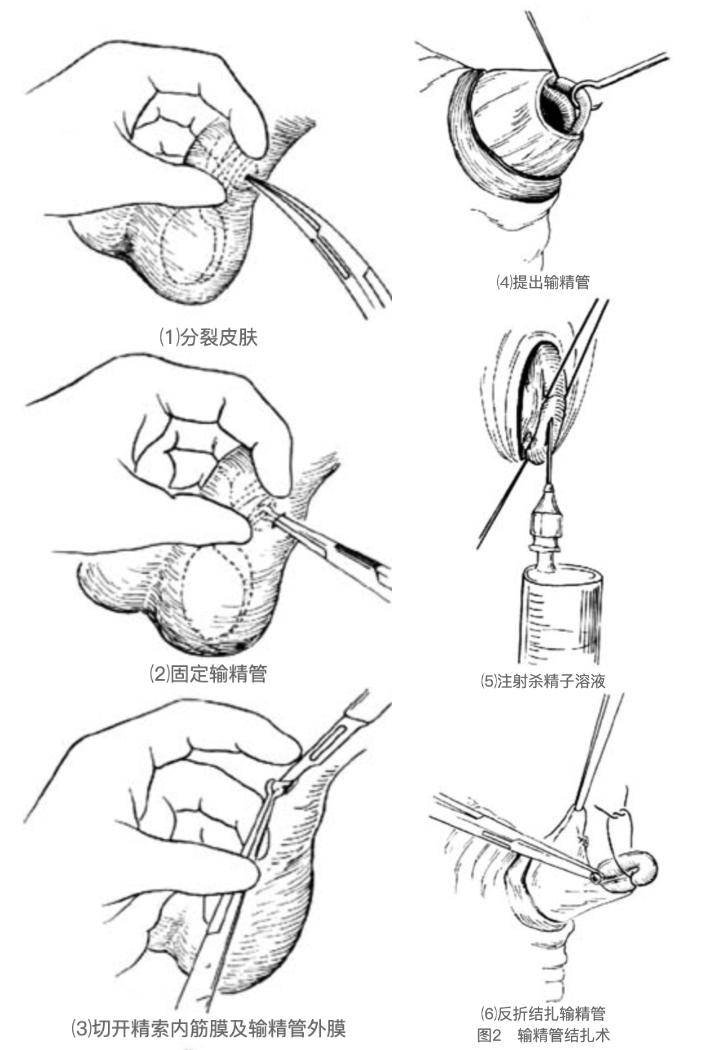 (1)分裂皮肤

(2)固定输精管

(3)切开精索内筋膜及输精管外膜

(4)提出输精管

(5)注射杀精子溶液

(6)反折结扎输精管
图2　输精管结扎术