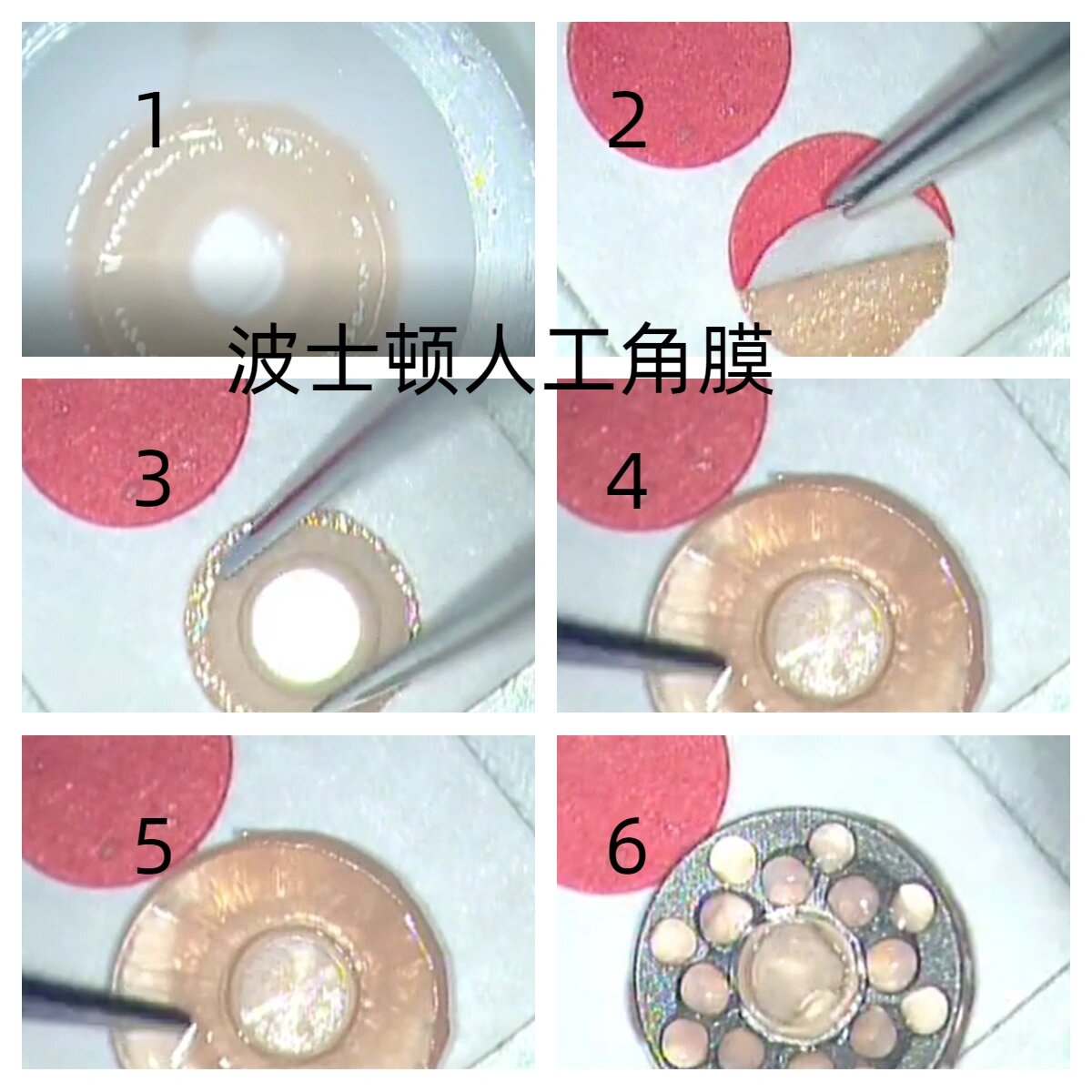 1

2

波士顿人工角膜

3

4

5

6