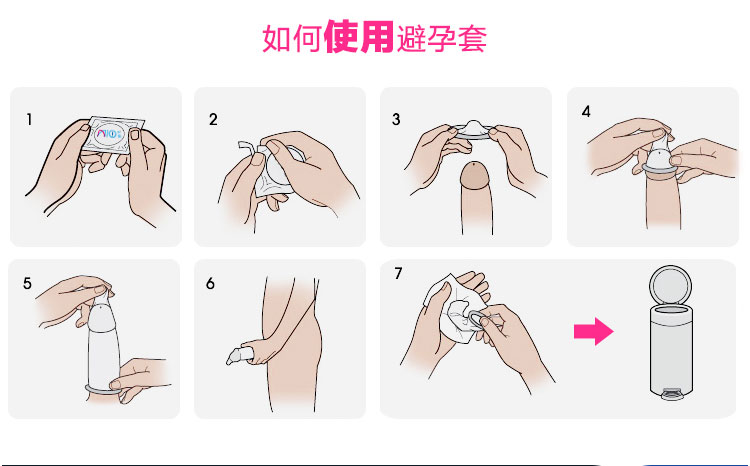 如何使用避孕套

1

2

3

4

5

6

7