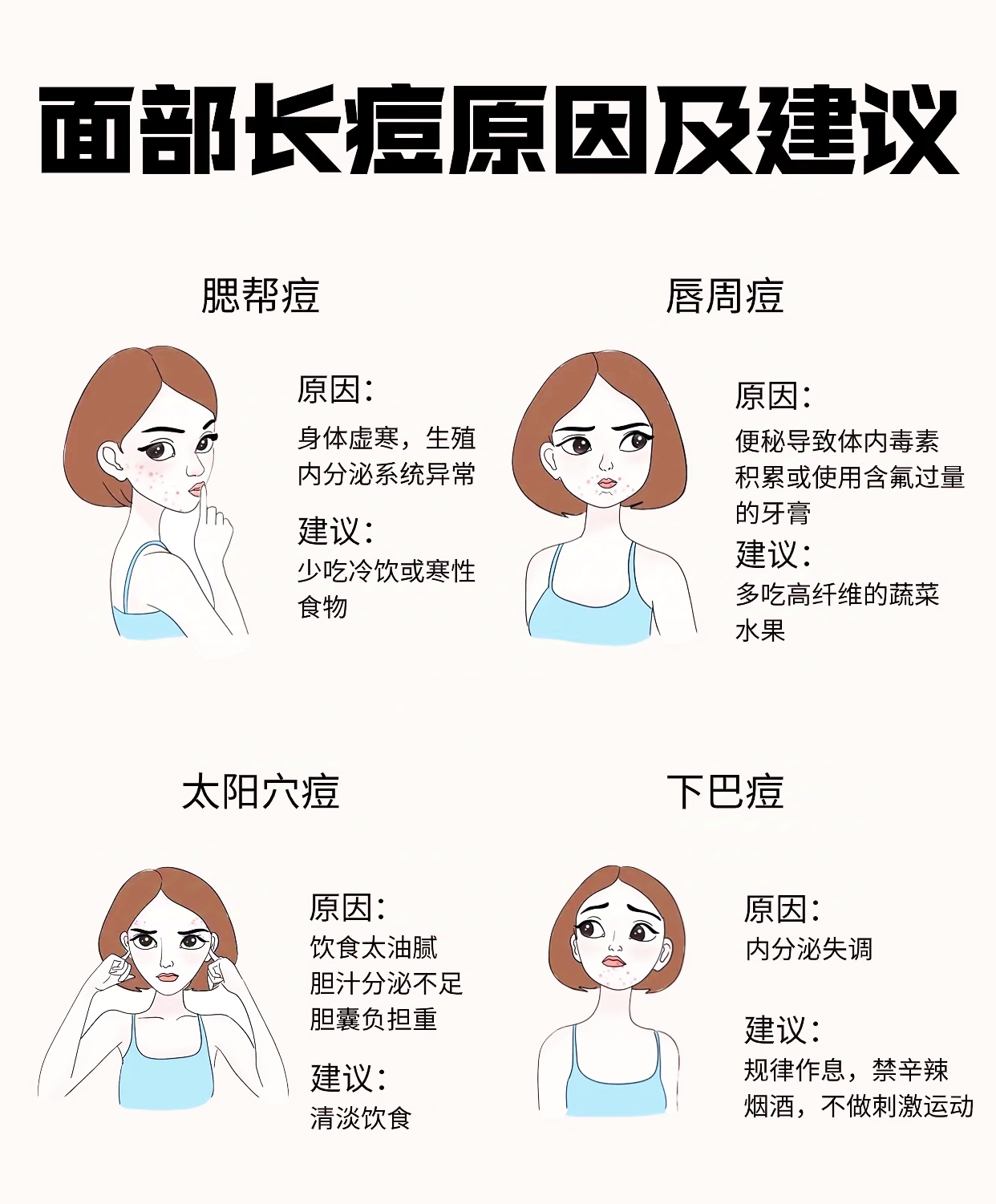 面部长痘原因及建议

腮帮痘

原因：
身体虚寒，生殖内分泌系统异常

建议：
少吃冷饮或寒性食物

唇周痘

原因：
便秘导致体内毒素积累或使用含氟过量的牙膏

建议：
多吃高纤维的蔬菜水果

太阳穴痘

原因：
饮食太油腻
胆汁分泌不足
胆囊负担重

建议：
清淡饮食

下巴痘

原因：
内分泌失调

建议：
规律作息，禁辛辣烟酒，不做刺激运动