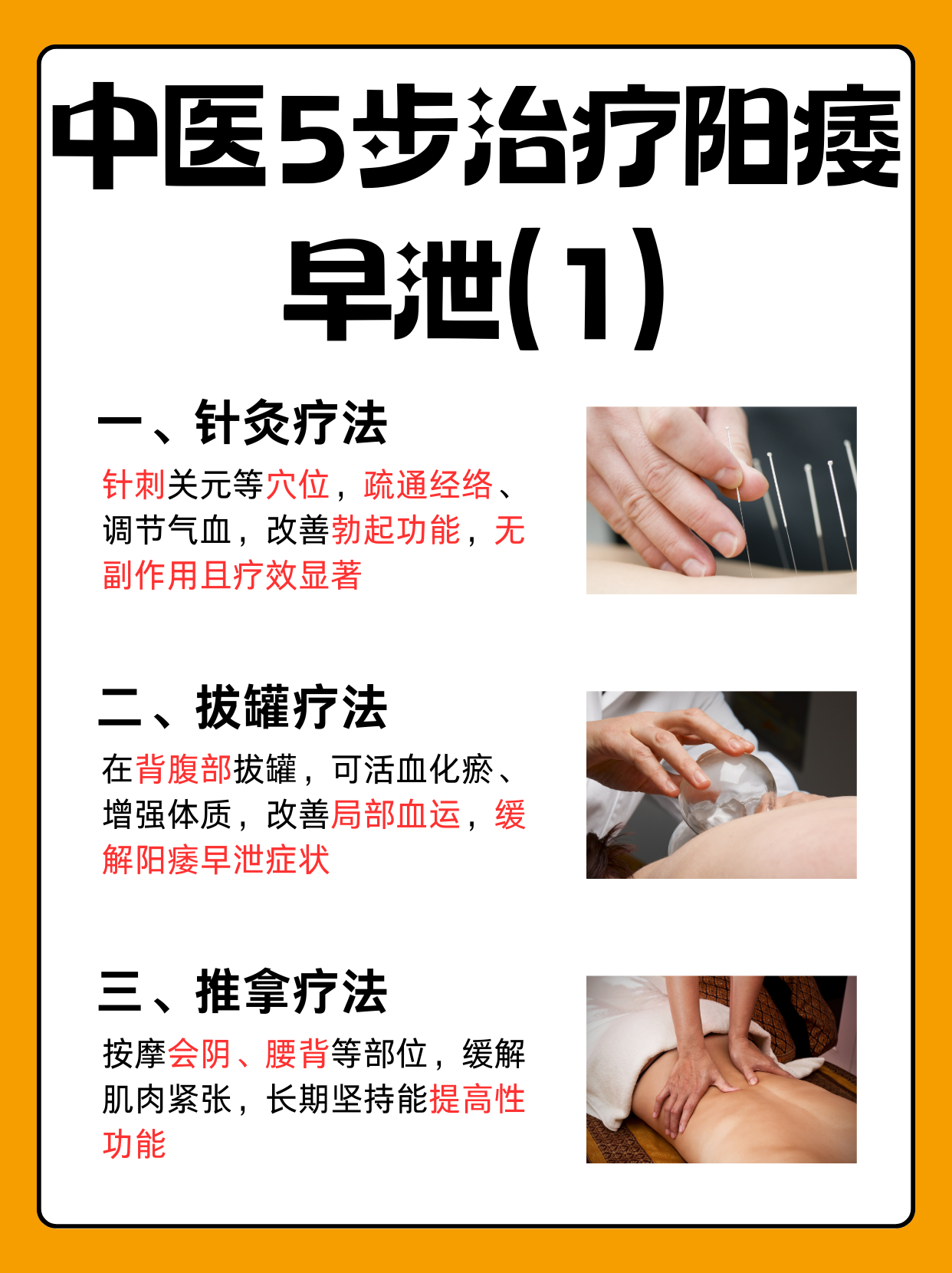 中医5步治疗阳痿早泄(1)

一、针灸疗法

针刺关元等穴位，疏通经络、调节气血，改善勃起功能，无副作用且疗效显著

二、拔罐疗法

在背腹部拔罐，可活血化瘀、增强体质，改善局部血运，缓解阳痿早泄症状

三、推拿疗法

按摩会阴、腰背等部位，缓解肌肉紧张，长期坚持能提高性功能