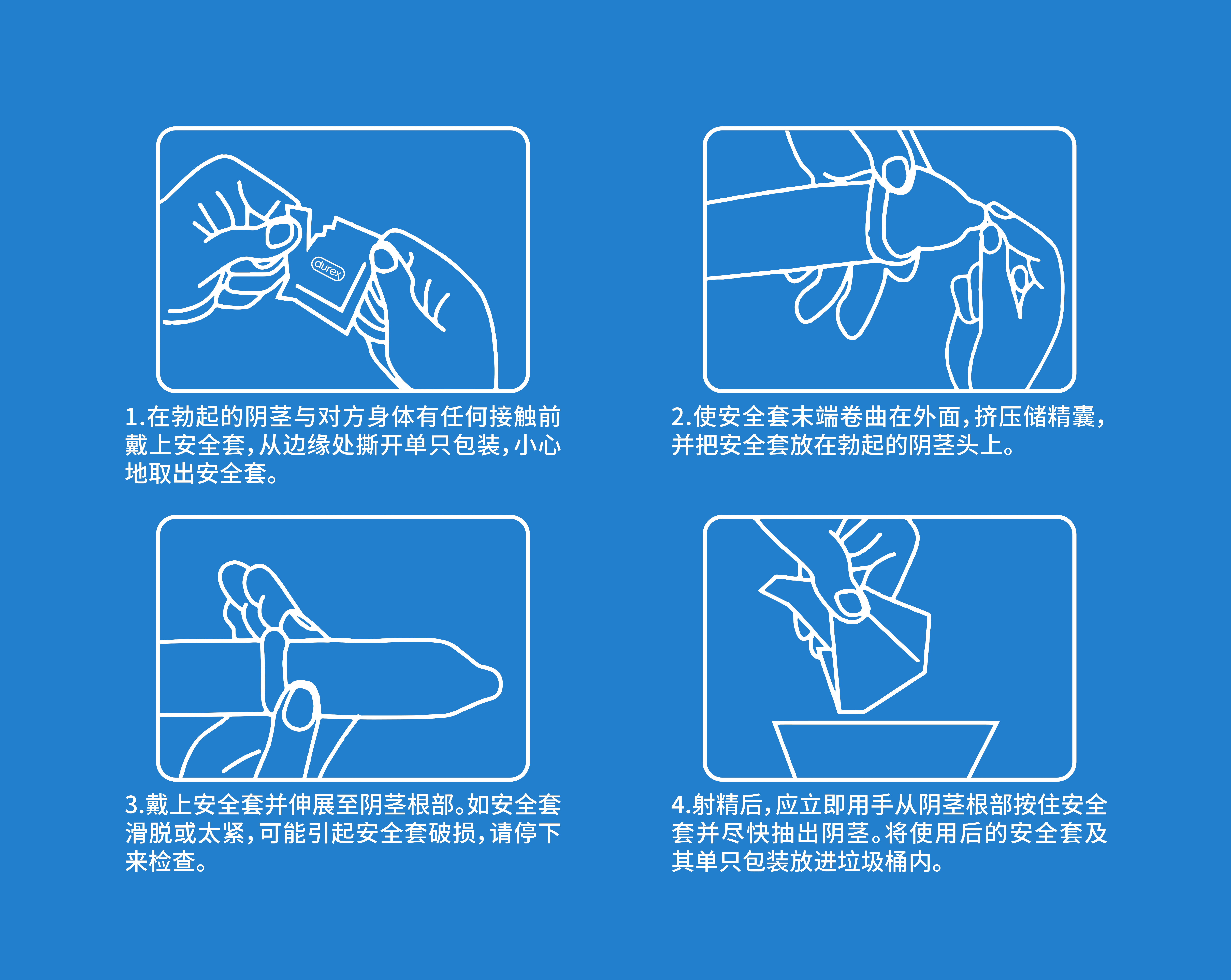 durex

1.在勃起的阴茎与对方身体有任何接触前戴上安全套,从边缘处撕开单只包装,小心地取出安全套。

2.使安全套末端卷曲在外面,挤压储精囊,并把安全套放在勃起的阴茎头上。

3.戴上安全套并伸展至阴茎根部。如安全套滑脱或太紧,可能引起安全套破损,请停下来检查。

4.射精后,应立即用手从阴茎根部按住安全套并尽快抽出阴茎。将使用后的安全套及其单只包装放进垃圾桶内。