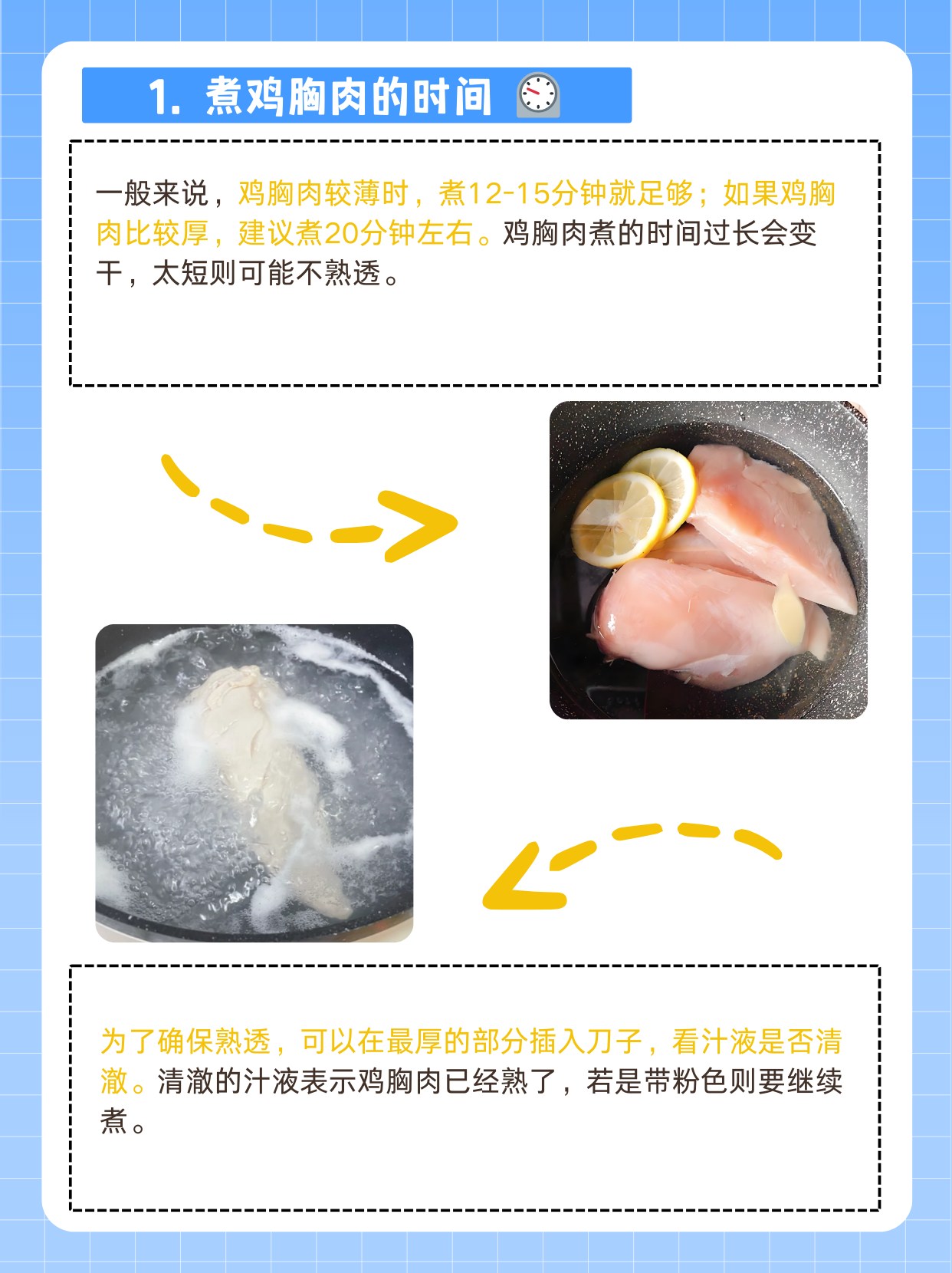 1. 煮鸡胸肉的时间

一般来说，鸡胸肉较薄时，煮12-15分钟就足够；如果鸡胸肉比较厚，建议煮20分钟左右。鸡胸肉煮的时间过长会变干，太短则可能不熟透。

为了确保熟透，可以在最厚的部分插入刀子，看汁液是否清澈。清澈的汁液表示鸡胸肉已经熟了，若是带粉色则要继续煮。