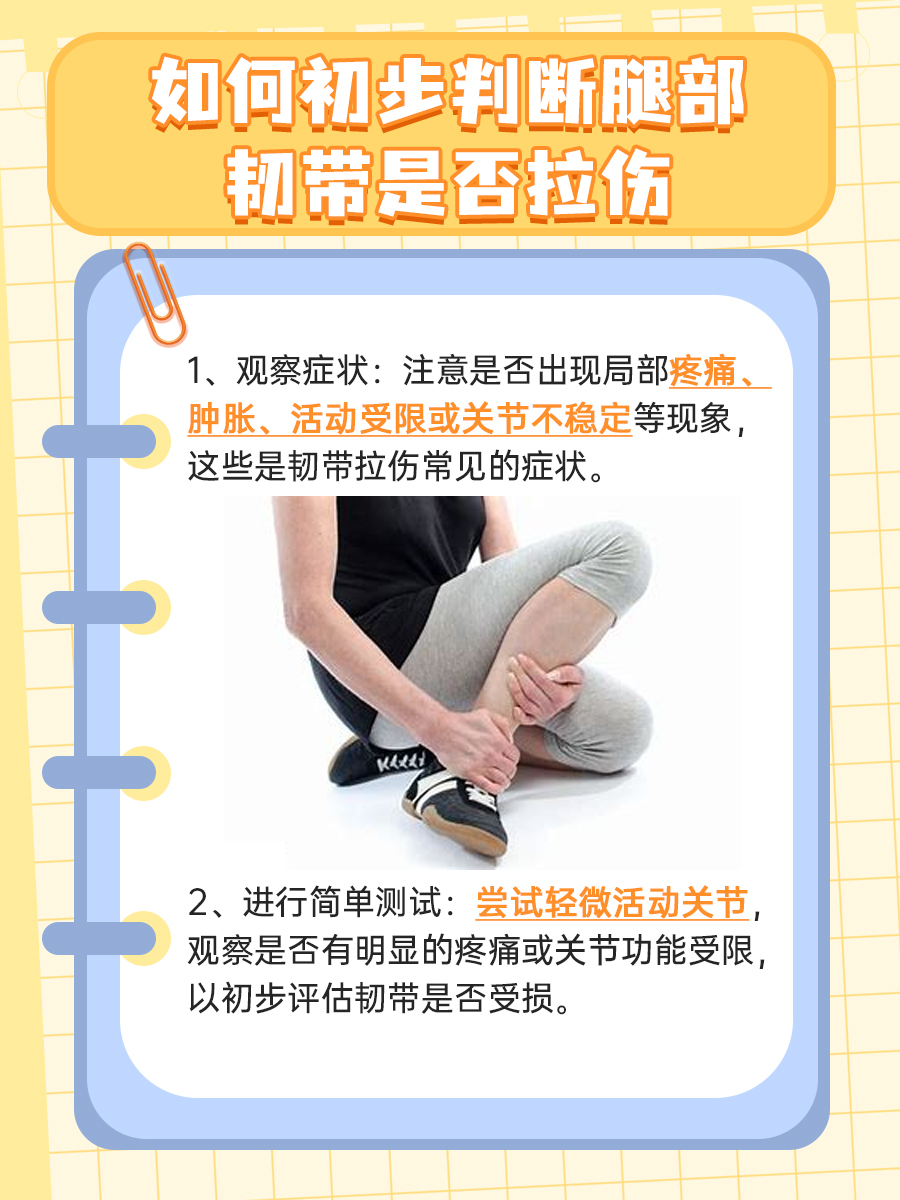 如何初步判断腿部韧带是否拉伤

1、观察症状：注意是否出现局部疼痛、肿胀、活动受限或关节不稳定等现象，这些是韧带拉伤常见的症状。

2、进行简单测试：尝试轻微活动关节，观察是否有明显的疼痛或关节功能受限，以初步评估韧带是否受损。