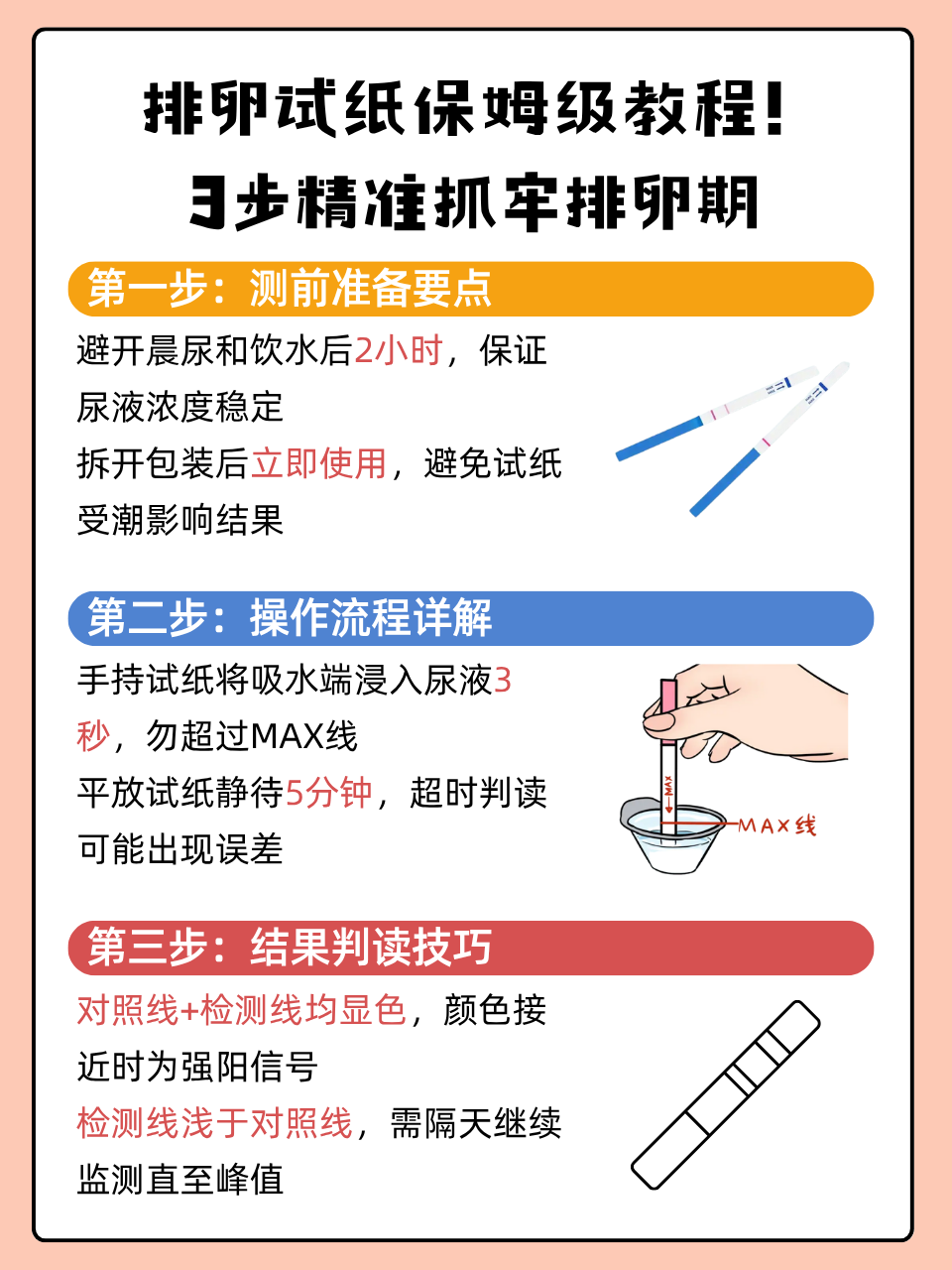 排卵试纸保姆级教程！
3步精准抓牢排卵期

第一步：测前准备要点

避开晨尿和饮水后2小时，保证尿液浓度稳定

拆开包装后立即使用，避免试纸受潮影响结果

第二步：操作流程详解

手持试纸将吸水端浸入尿液3秒，勿超过MAX线

平放试纸静待5分钟，超时判读可能出现误差

MAX

MAX线

第三步：结果判读技巧

对照线+检测线均显色，颜色接近时为强阳信号

检测线浅于对照线，需隔天继续监测直至峰值