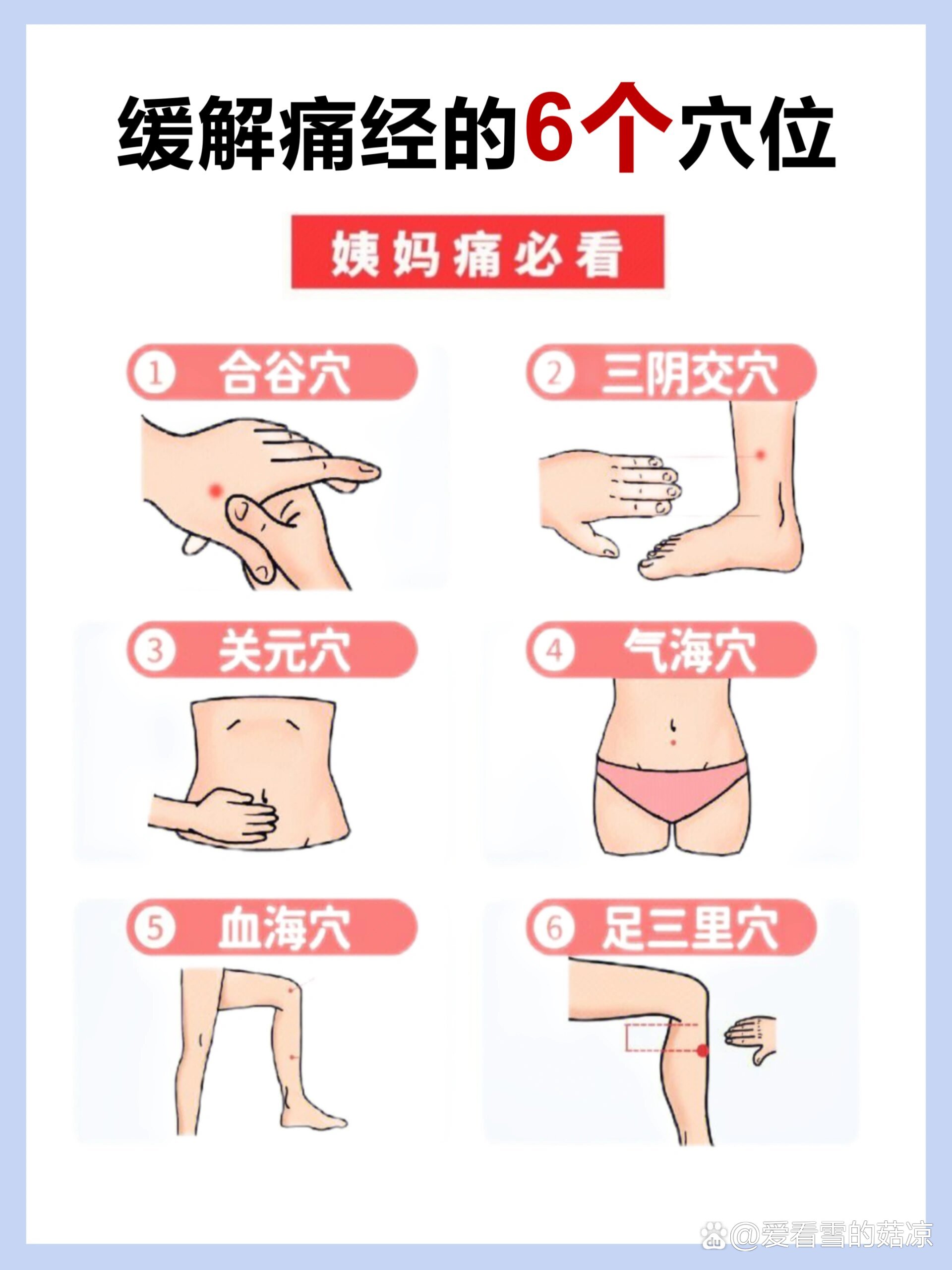 缓解痛经的6个穴位

姨妈痛必看

① 合谷穴

② 三阴交穴

③ 关元穴

④ 气海穴

⑤ 血海穴

⑥ 足三里穴

@爱看雪的菇凉