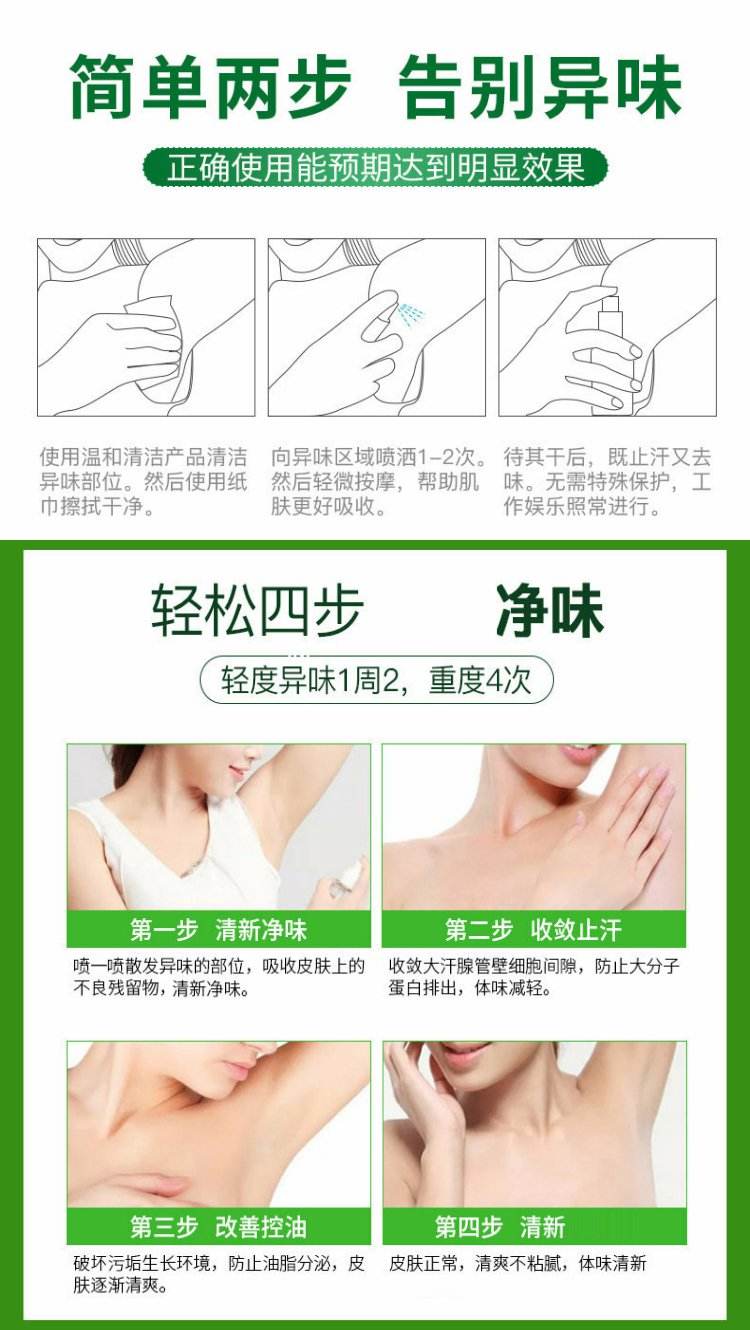 简单两步 告别异味

正确使用能预期达到明显效果

使用温和清洁产品清洁异味部位。然后使用纸巾擦拭干净。

向异味区域喷洒1-2次。然后轻微按摩，帮助肌肤更好吸收。

待其干后，既止汗又去味。无需特殊保护，工作娱乐照常进行。

轻松四步 净味

轻度异味1周2，重度4次

第一步 清新净味

喷一喷散发异味的部位，吸收皮肤上的不良残留物，清新净味。

第二步 收敛止汗

收敛大汗腺管壁细胞间隙，防止大分子蛋白排出，体味减轻。

第三步 改善控油

破坏污垢生长环境，防止油脂分泌，皮肤逐渐清爽。

第四步 清新

皮肤正常，清爽不粘腻，体味清新