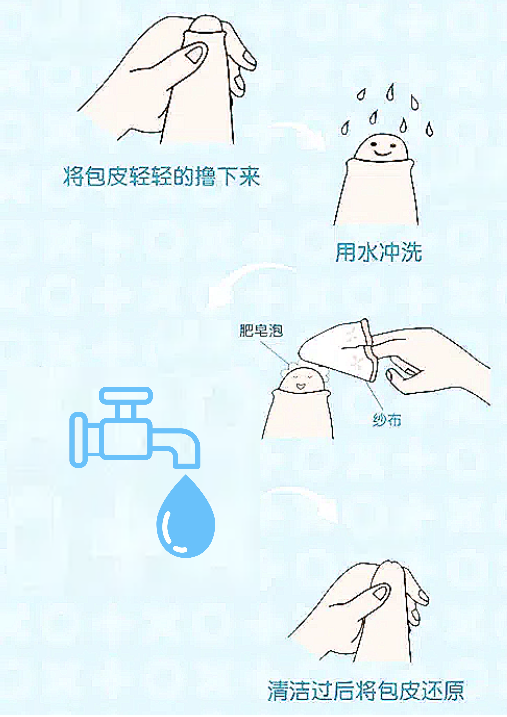 将包皮轻轻的撸下来

用水冲洗

肥皂泡

纱布

清洁过后将包皮还原