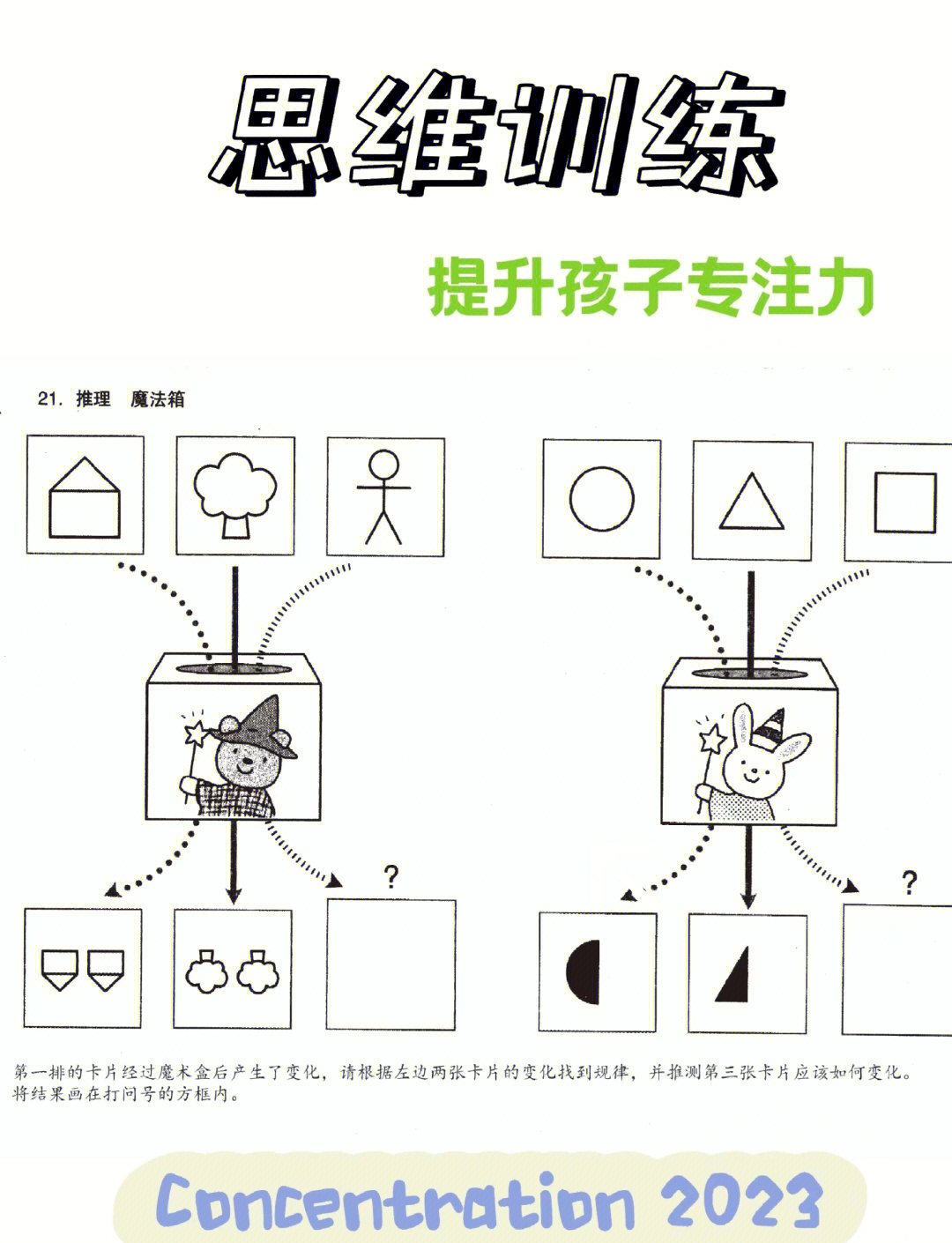 思维训练

提升孩子专注力

21. 推理 魔法箱

?

?

第一排的卡片经过魔术盒后产生了变化，请根据左边两张卡片的变化找到规律，并推测第三张卡片应该如何变化。将结果画在打问号的方框内。

Concentration 2023