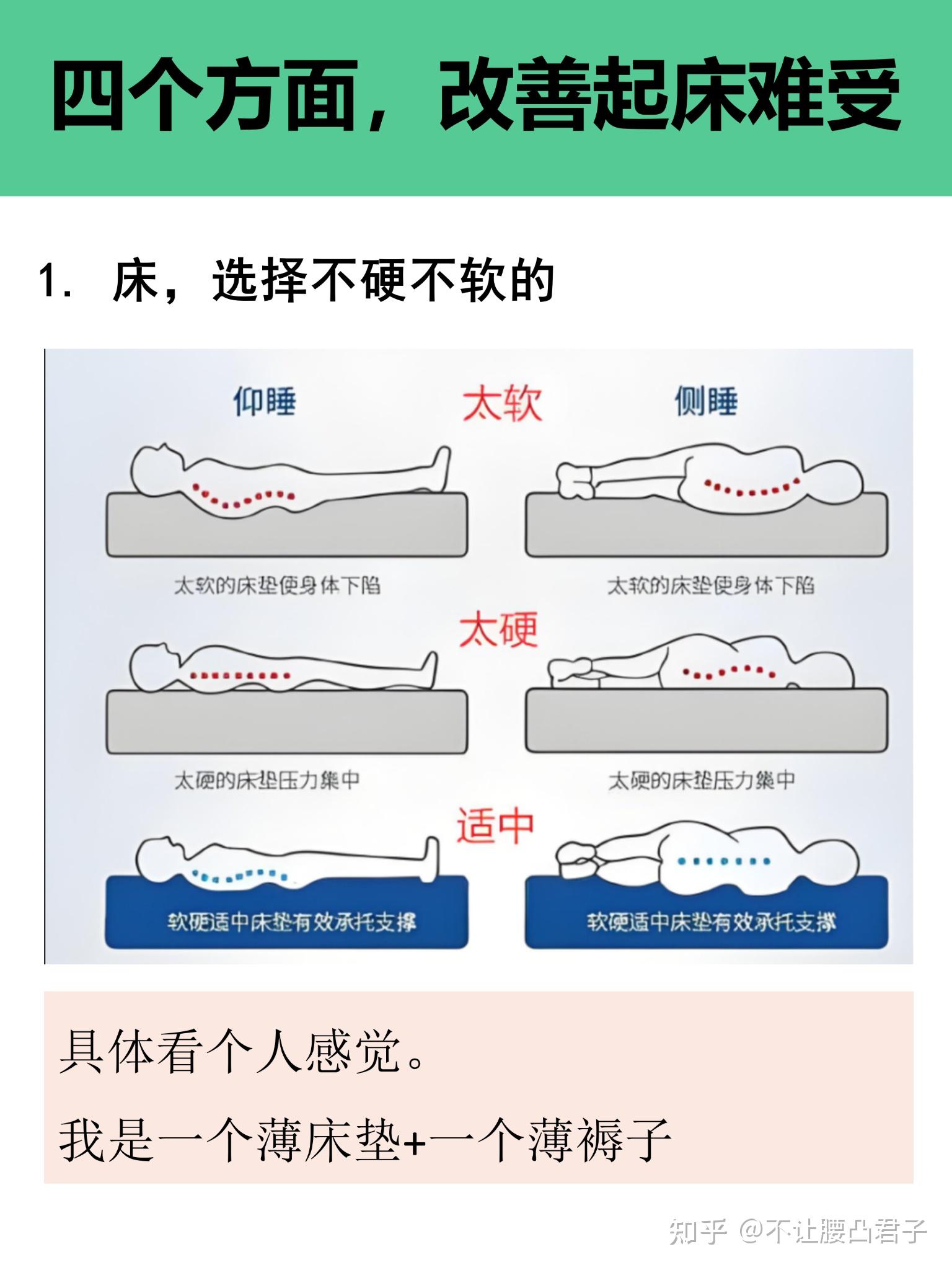 四个方面，改善起床难受

1. 床，选择不硬不软的

仰睡

太软

侧睡

太软的床垫使身体下陷

太软的床垫使身体下陷

太硬

太硬的床垫压力集中

太硬的床垫压力集中

适中

软硬适中床垫有效承托支撑

软硬适中床垫有效承托支撑

具体看个人感觉。

我是一个薄床垫+一个薄褥子

知乎 @不让腰凸君子