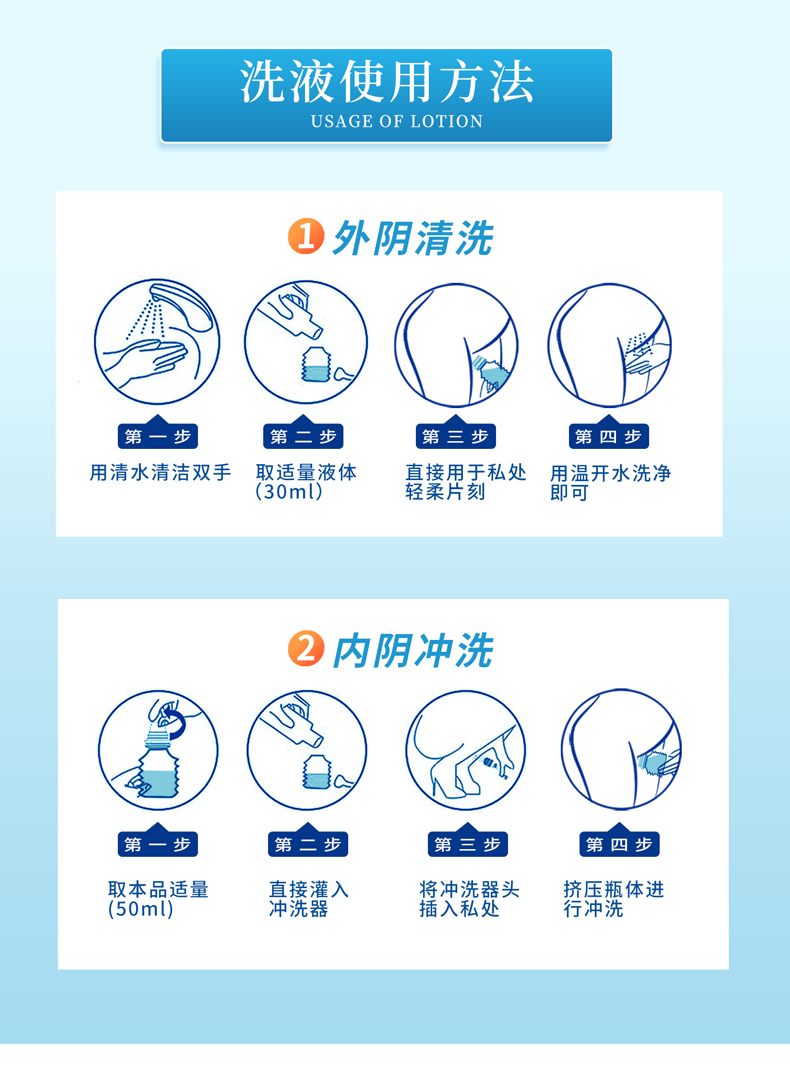 洗液使用方法
USAGE OF LOTION

1 外阴清洗

第一步
用清水清洁双手

第二步
取适量液体（30ml）

第三步
直接用于私处轻柔片刻

第四步
用温开水洗净即可

2 内阴冲洗

第一步
取本品适量(50ml)

第二步
直接灌入冲洗器

第三步
将冲洗器头插入私处

第四步
挤压瓶体进行冲洗