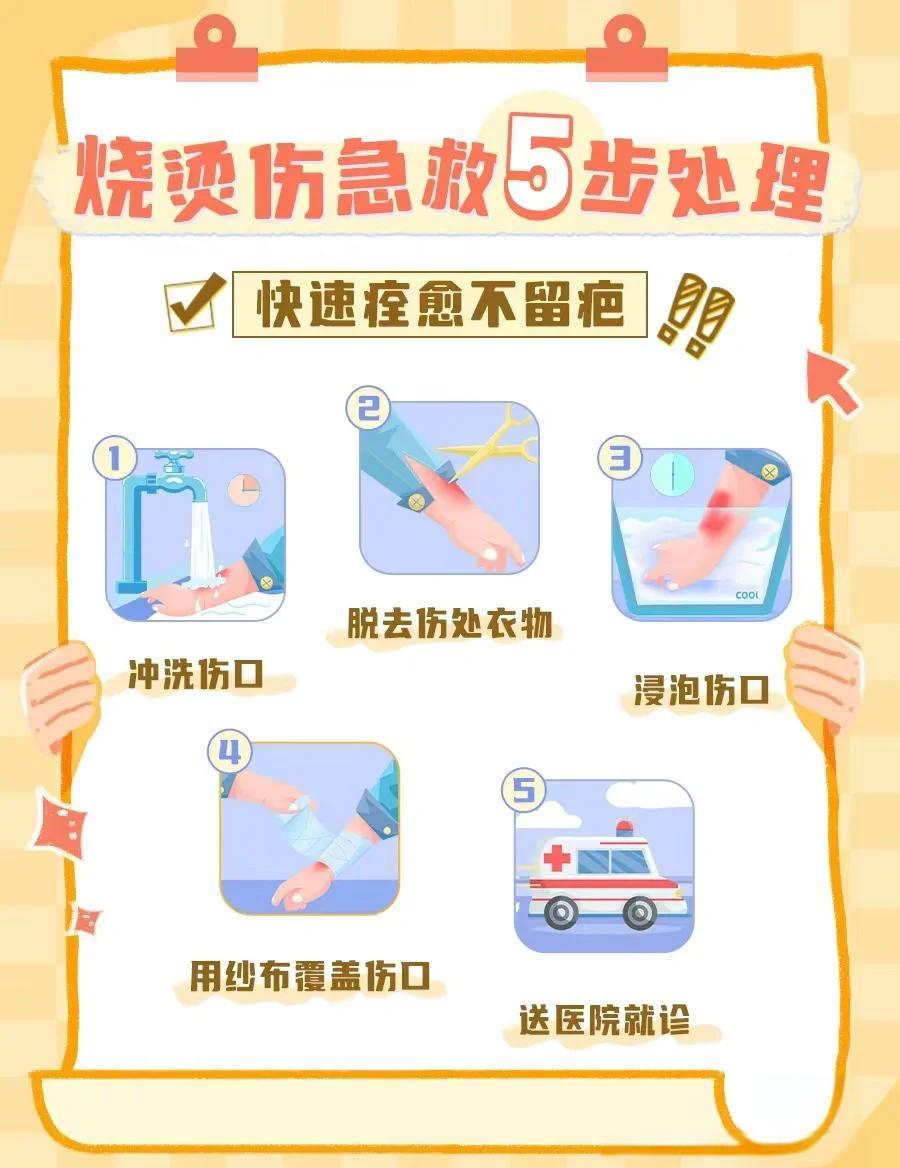 烧烫伤急救5步处理

快速痊愈不留疤

1
冲洗伤口

2
脱去伤处衣物

3
COOL
浸泡伤口

4
用纱布覆盖伤口

5
送医院就诊