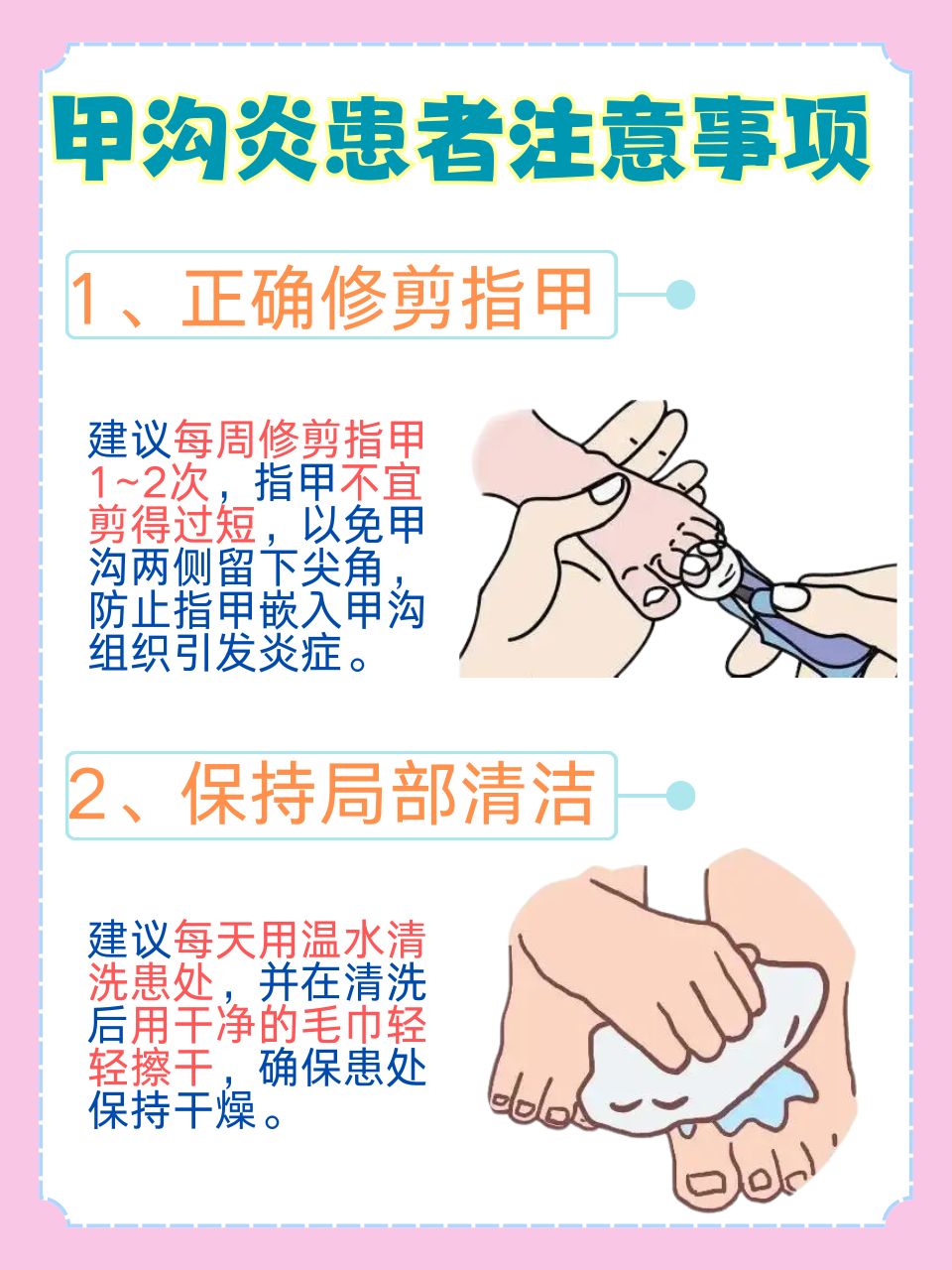 甲沟炎患者注意事项

1、正确修剪指甲

建议每周修剪指甲1~2次，指甲不宜剪得过短，以免甲沟两侧留下尖角，防止指甲嵌入甲沟组织引发炎症。

2、保持局部清洁

建议每天用温水清洗患处，并在清洗后用干净的毛巾轻轻擦干，确保患处保持干燥。