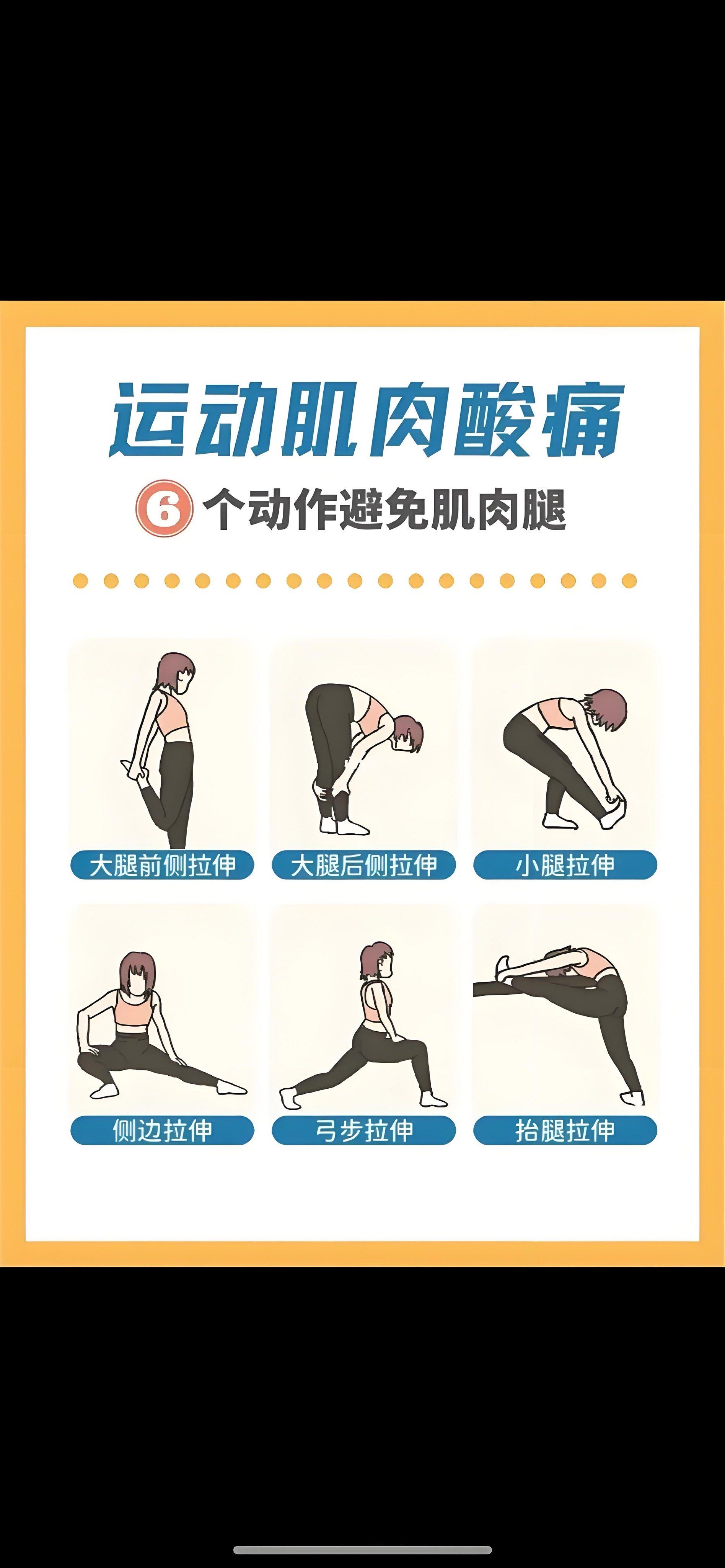 运动肌肉酸痛

6 个动作避免肌肉腿

大腿前侧拉伸

大腿后侧拉伸

小腿拉伸

侧边拉伸

弓步拉伸

抬腿拉伸