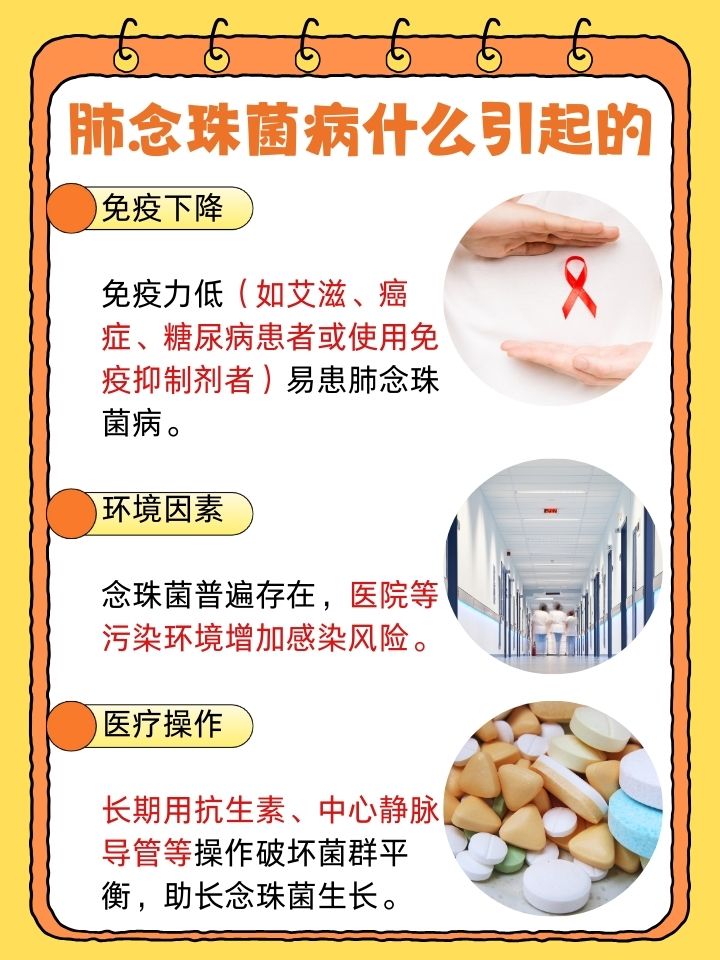 肺念珠菌病什么引起的

免疫下降

免疫力低（如艾滋、癌症、糖尿病患者或使用免疫抑制剂者）易患肺念珠菌病。

环境因素

念珠菌普遍存在，医院等污染环境增加感染风险。

医疗操作

长期用抗生素、中心静脉导管等操作破坏菌群平衡，助长念珠菌生长。