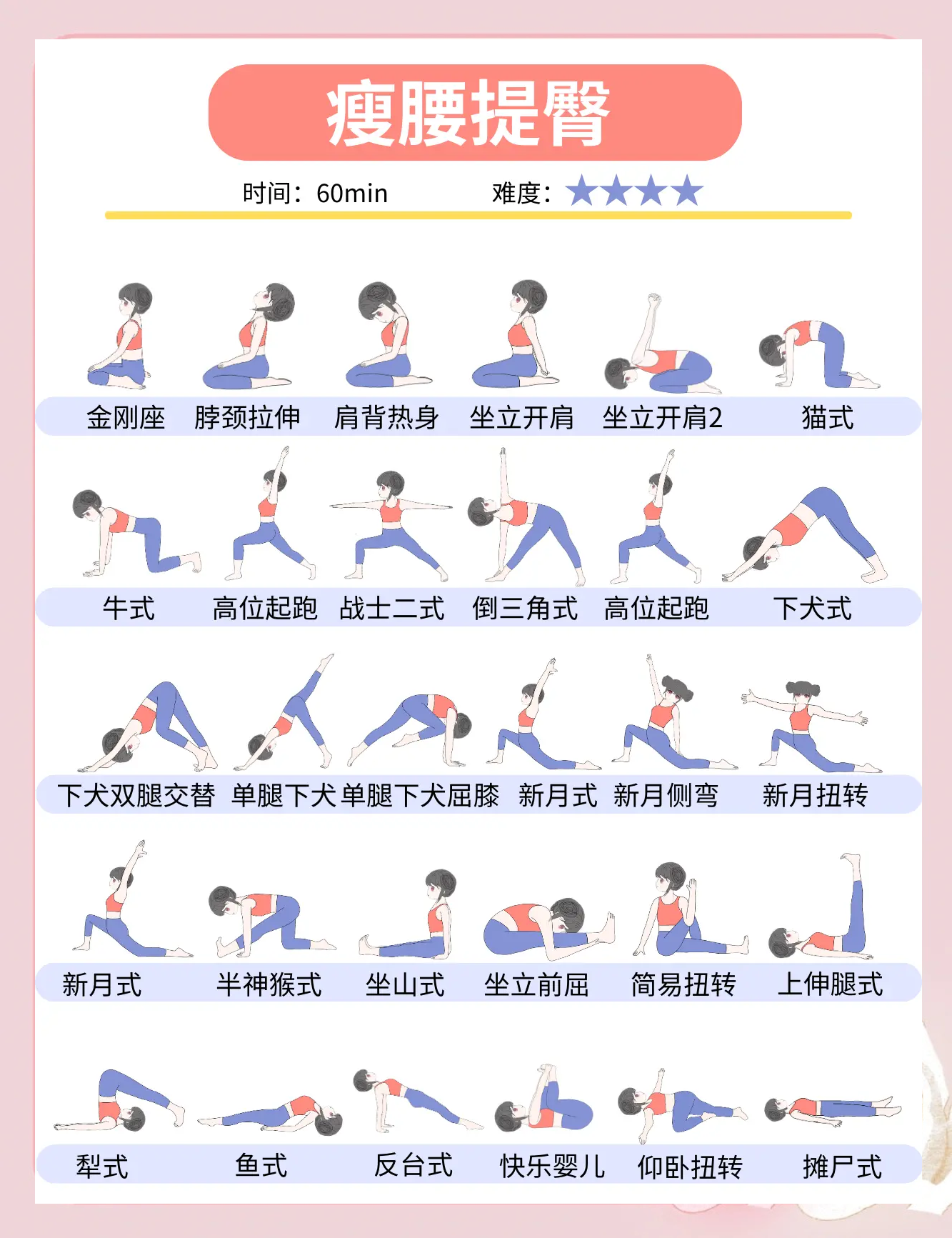 瘦腰提臀

时间：60min 难度：★★★★

金刚座 脖颈拉伸 肩背热身 坐立开肩 坐立开肩2 猫式

牛式 高位起跑 战士二式 倒三角式 高位起跑 下犬式

下犬双腿交替 单腿下犬 单腿下犬屈膝 新月式 新月侧弯 新月扭转

新月式 半神猴式 坐山式 坐立前屈 简易扭转 上伸腿式

犁式 鱼式 反台式 快乐婴儿 仰卧扭转 摊尸式