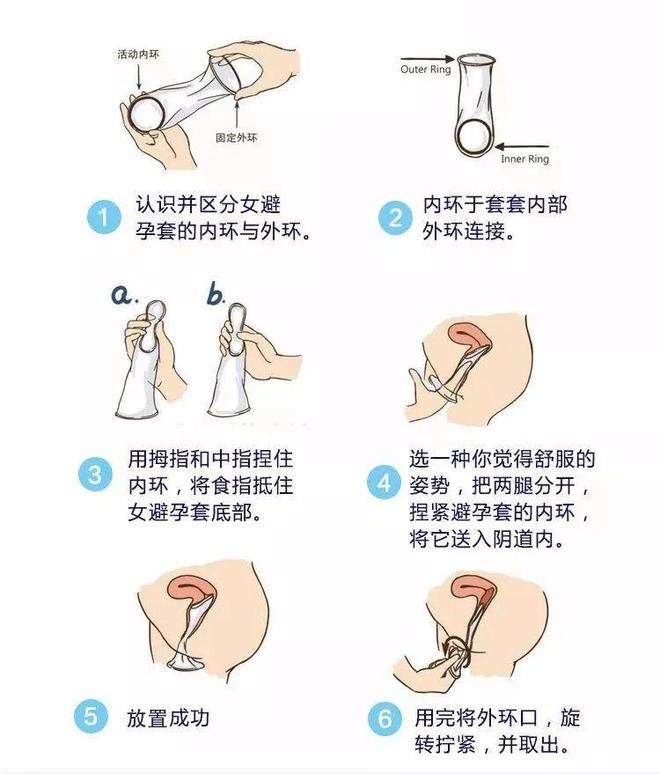 活动内环

固定外环

Outer Ring

Inner Ring

1 认识并区分女避孕套的内环与外环。

2 内环于套套内部外环连接。

a.

b.

3 用拇指和中指捏住内环，将食指抵住女避孕套底部。

4 选一种你觉得舒服的姿势，把两腿分开，捏紧避孕套的内环，将它送入阴道内。

5 放置成功

6 用完将外环口，旋转拧紧，并取出。