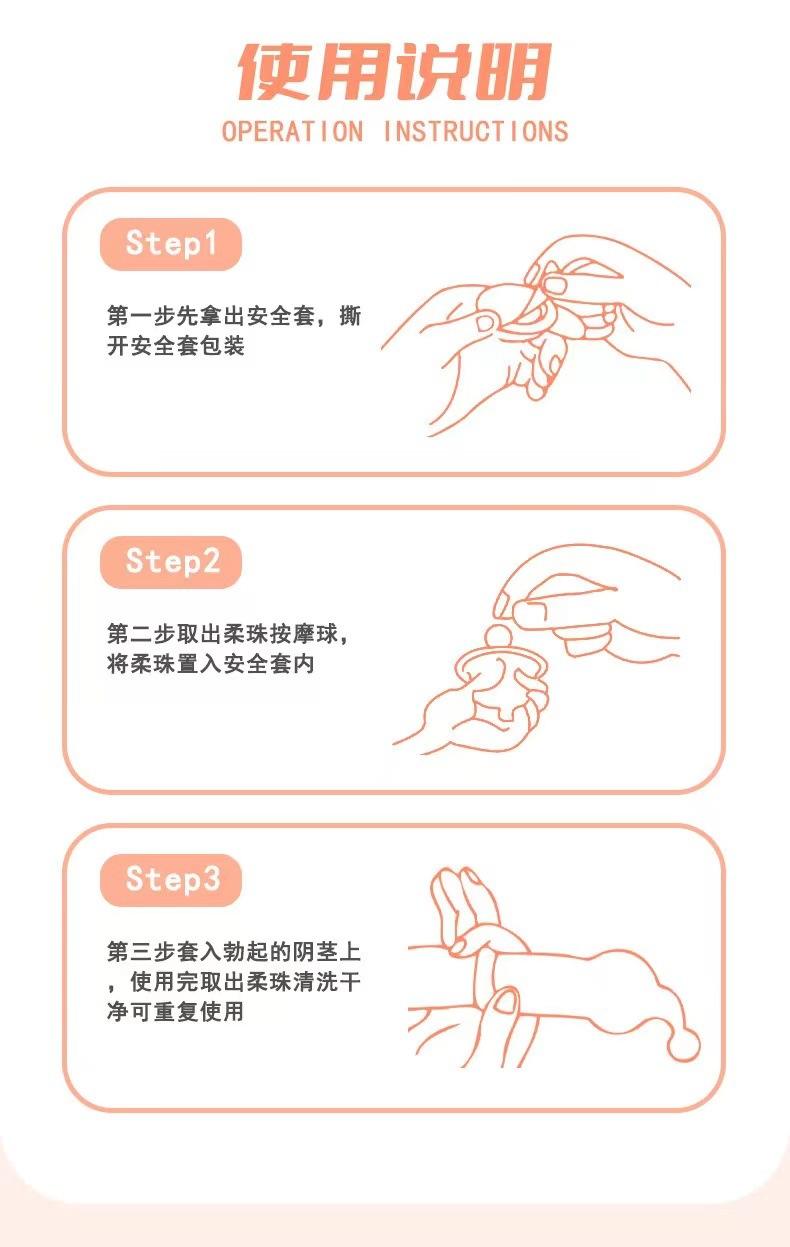 使用说明
OPERATION INSTRUCTIONS

Step1

第一步先拿出安全套，撕开安全套包装

Step2

第二步取出柔珠按摩球，将柔珠置入安全套内

Step3

第三步套入勃起的阴茎上，使用完取出柔珠清洗干净可重复使用