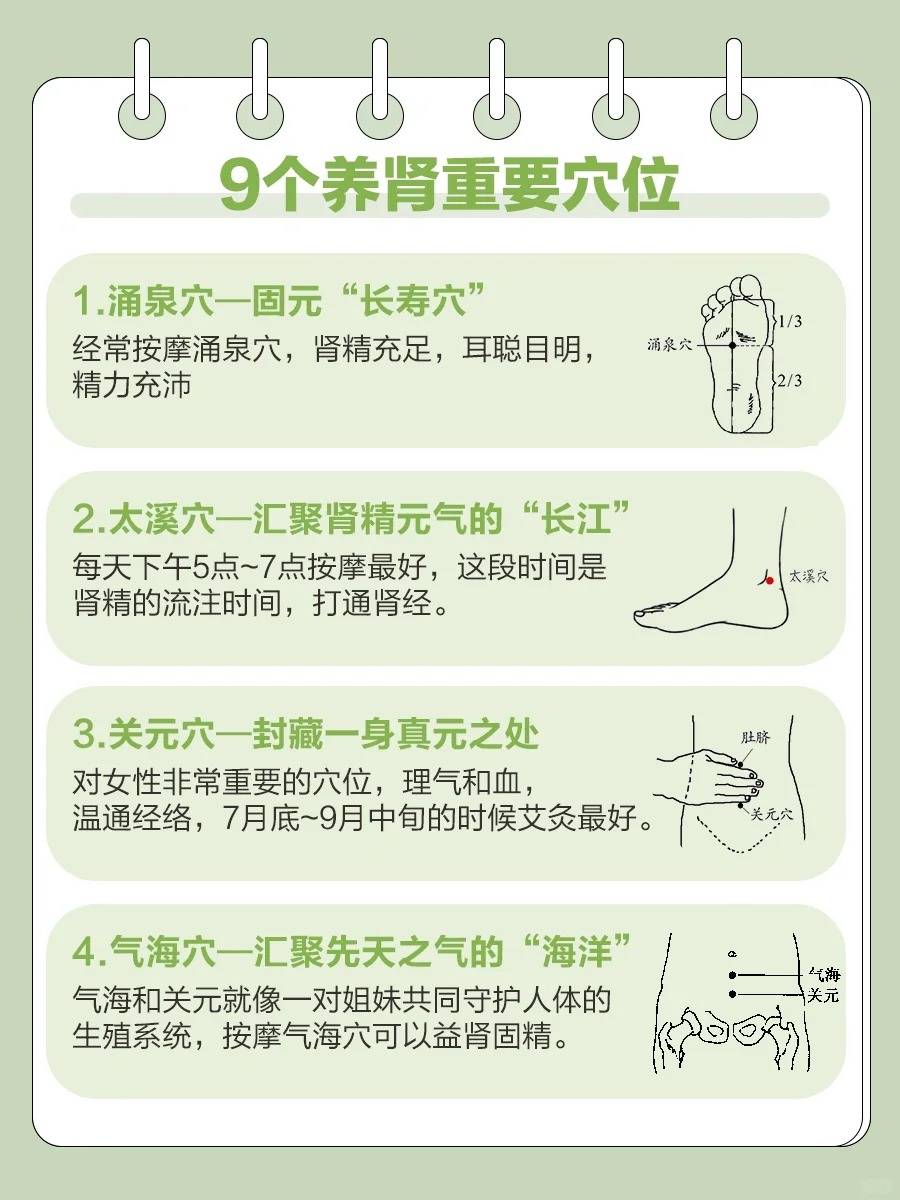 9个养肾重要穴位

1.涌泉穴—固元“长寿穴”

经常按摩涌泉穴，肾精充足，耳聪目明，精力充沛

涌泉穴

1/3

2/3

2.太溪穴—汇聚肾精元气的“长江”

每天下午5点~7点按摩最好，这段时间是肾精的流注时间，打通肾经。

太溪穴

3.关元穴—封藏一身真元之处

对女性非常重要的穴位，理气和血，温通经络，7月底~9月中旬的时候艾灸最好。

肚脐

关元穴

4.气海穴—汇聚先天之气的“海洋”

气海和关元就像一对姐妹共同守护人体的生殖系统，按摩气海穴可以益肾固精。

气海

关元