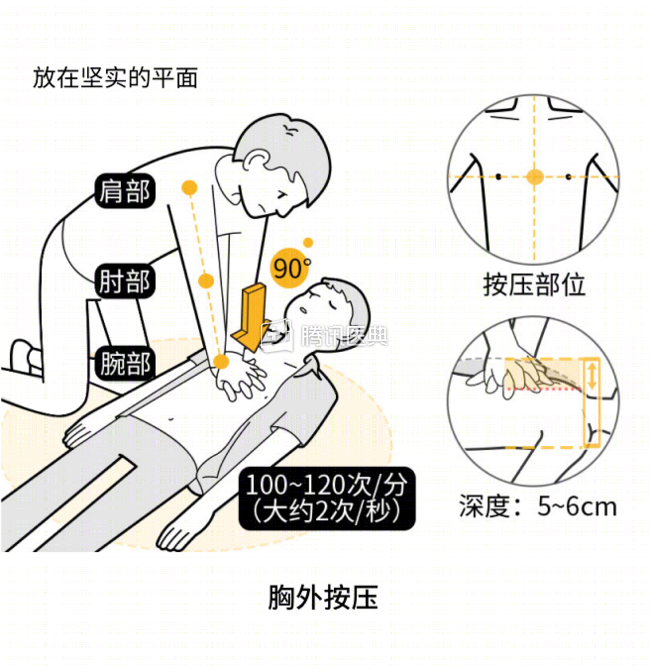 放在坚实的平面

肩部

肘部

腕部

90°

腾讯医典

100~120次/分
(大约2次/秒)

按压部位

深度：5~6cm

胸外按压