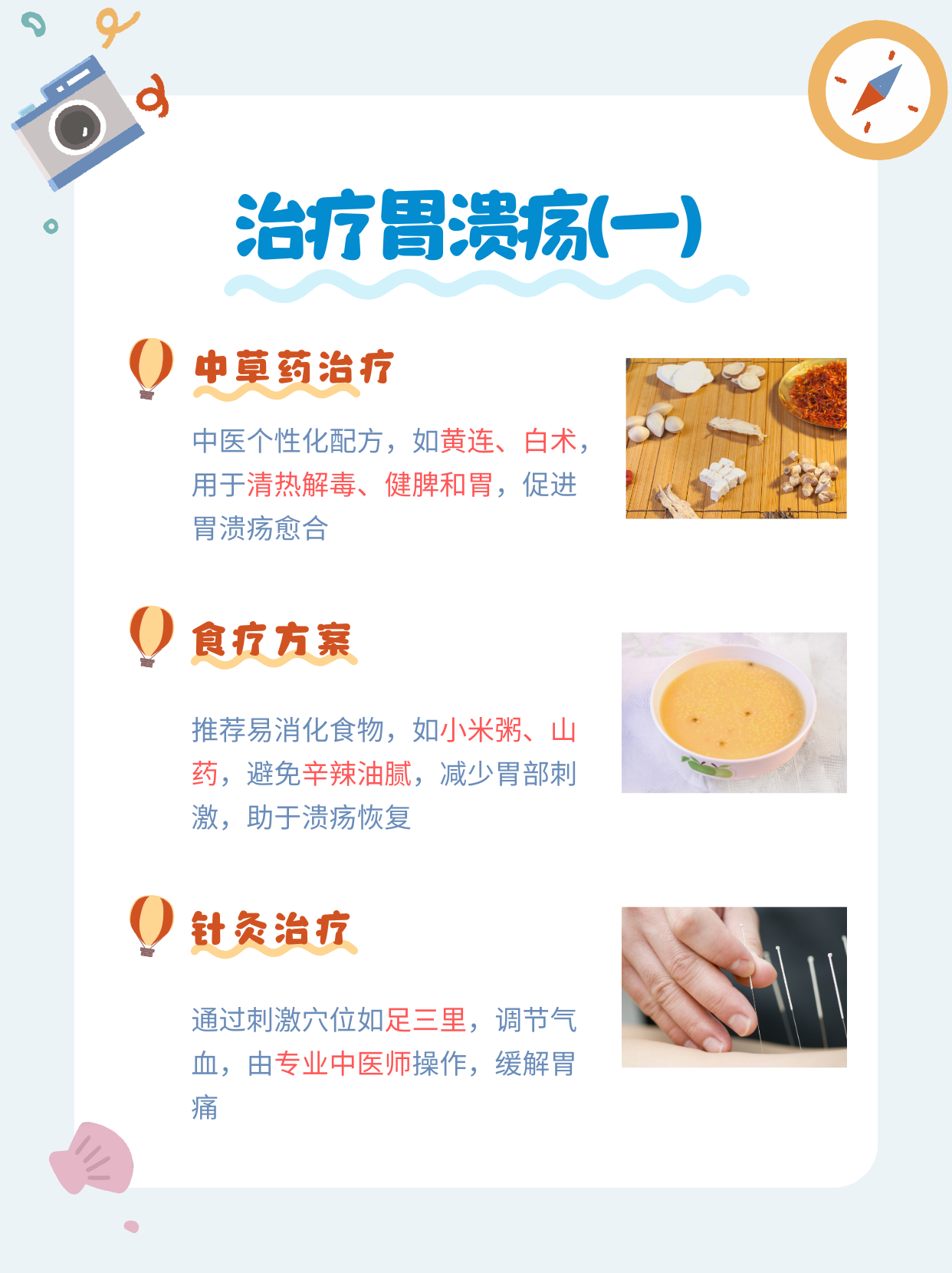 治疗胃溃疡(一)

中草药治疗

中医个性化配方，如黄连、白术，用于清热解毒、健脾和胃，促进胃溃疡愈合

食疗方案

推荐易消化食物，如小米粥、山药，避免辛辣油腻，减少胃部刺激，助于溃疡恢复

针灸治疗

通过刺激穴位如足三里，调节气血，由专业中医师操作，缓解胃痛