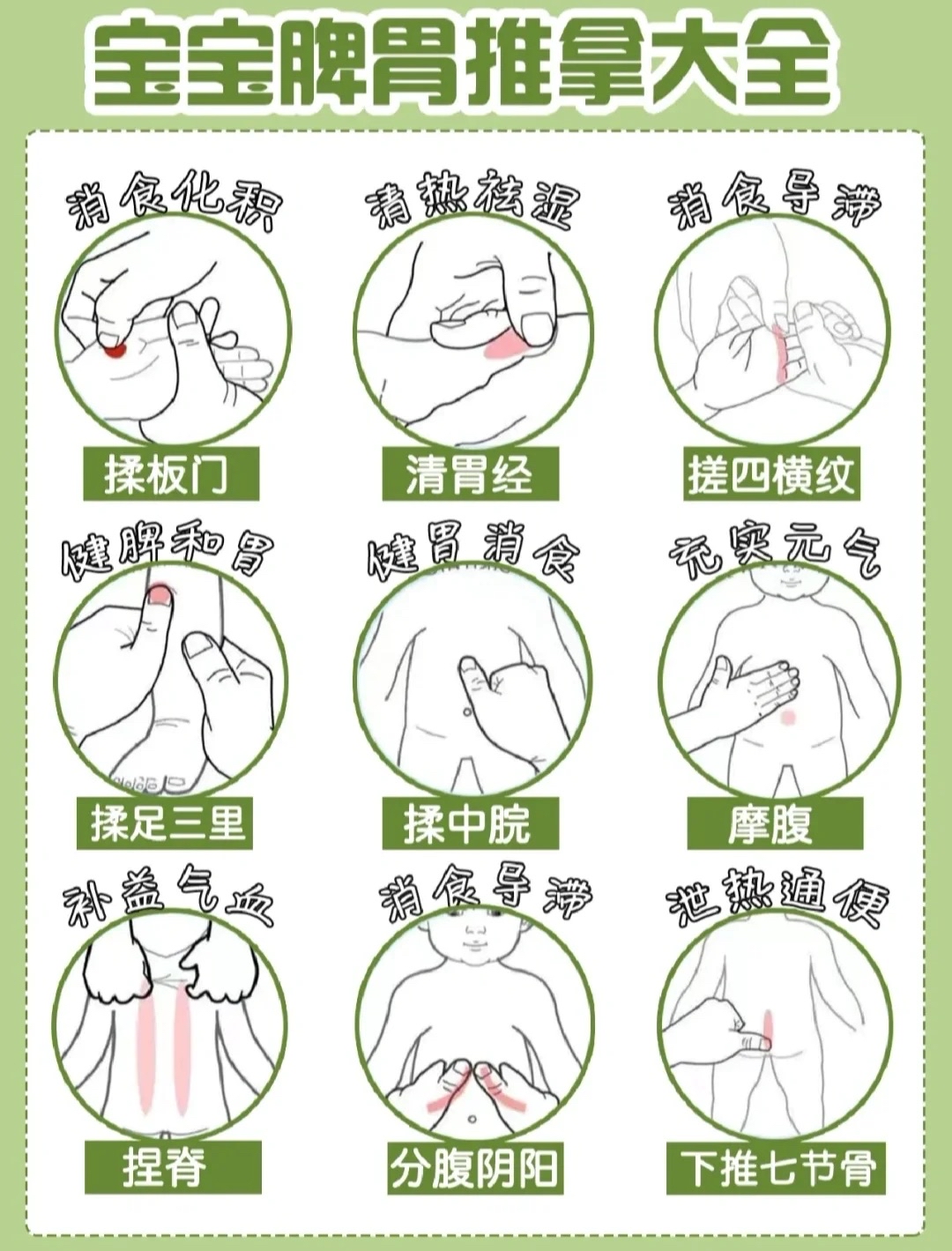 宝宝脾胃推拿大全

消食化积

揉板门

清热祛湿

清胃经

消食导滞

搓四横纹

健脾和胃

揉足三里

健胃消食

揉中脘

充实元气

摩腹

补益气血

捏脊

消食导滞

分腹阴阳

泄热通便

下推七节骨