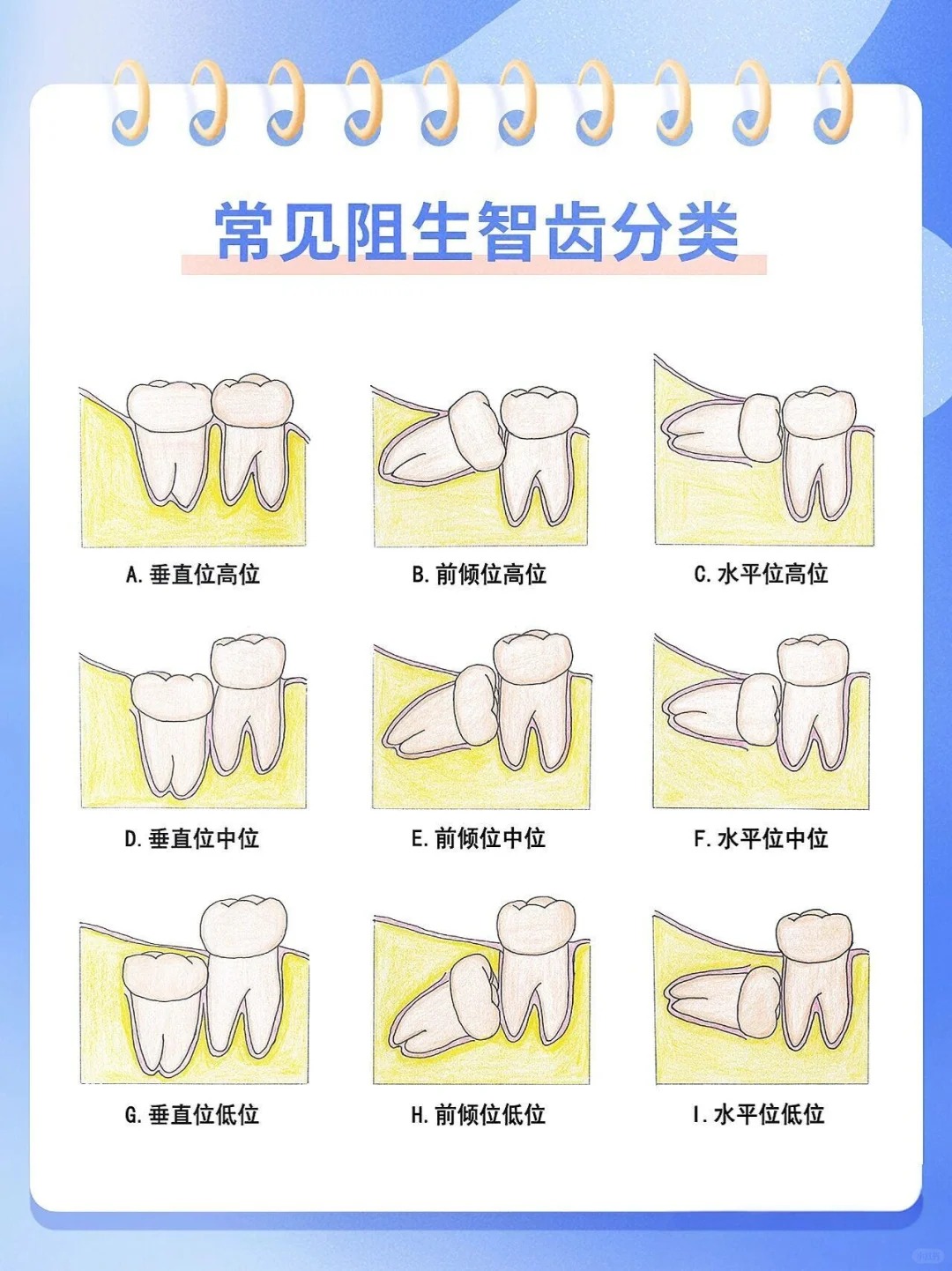 常见阻生智齿分类

A. 垂直位高位

B. 前倾位高位

C. 水平位高位

D. 垂直位中位

E. 前倾位中位

F. 水平位中位

G. 垂直位低位

H. 前倾位低位

I. 水平位低位