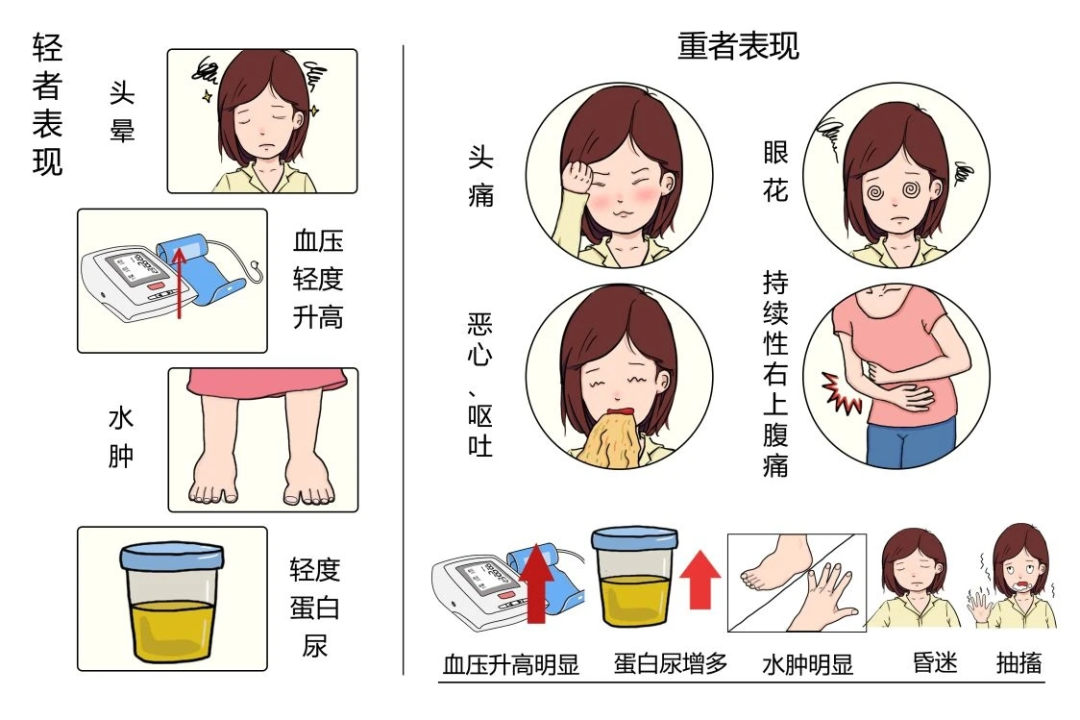 轻者表现

头晕

血压轻度升高

水肿

轻度蛋白尿

重者表现

头痛

眼花

恶心、呕吐

持续性右上腹痛

血压升高明显

蛋白尿增多

水肿明显

昏迷

抽搐