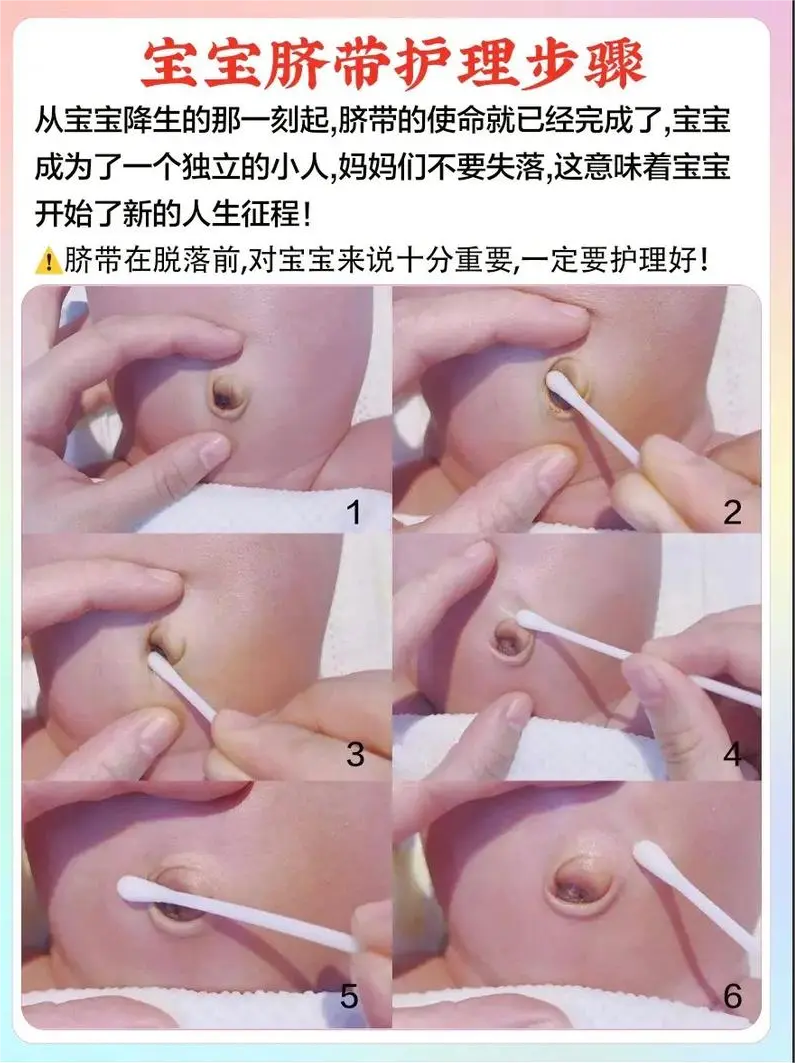 宝宝脐带护理步骤

从宝宝降生的那一刻起,脐带的使命就已经完成了,宝宝成为了一个独立的小人,妈妈们不要失落,这意味着宝宝开始了新的人生征程!

⚠️脐带在脱落前,对宝宝来说十分重要,一定要护理好!

1

2

3

4

5

6