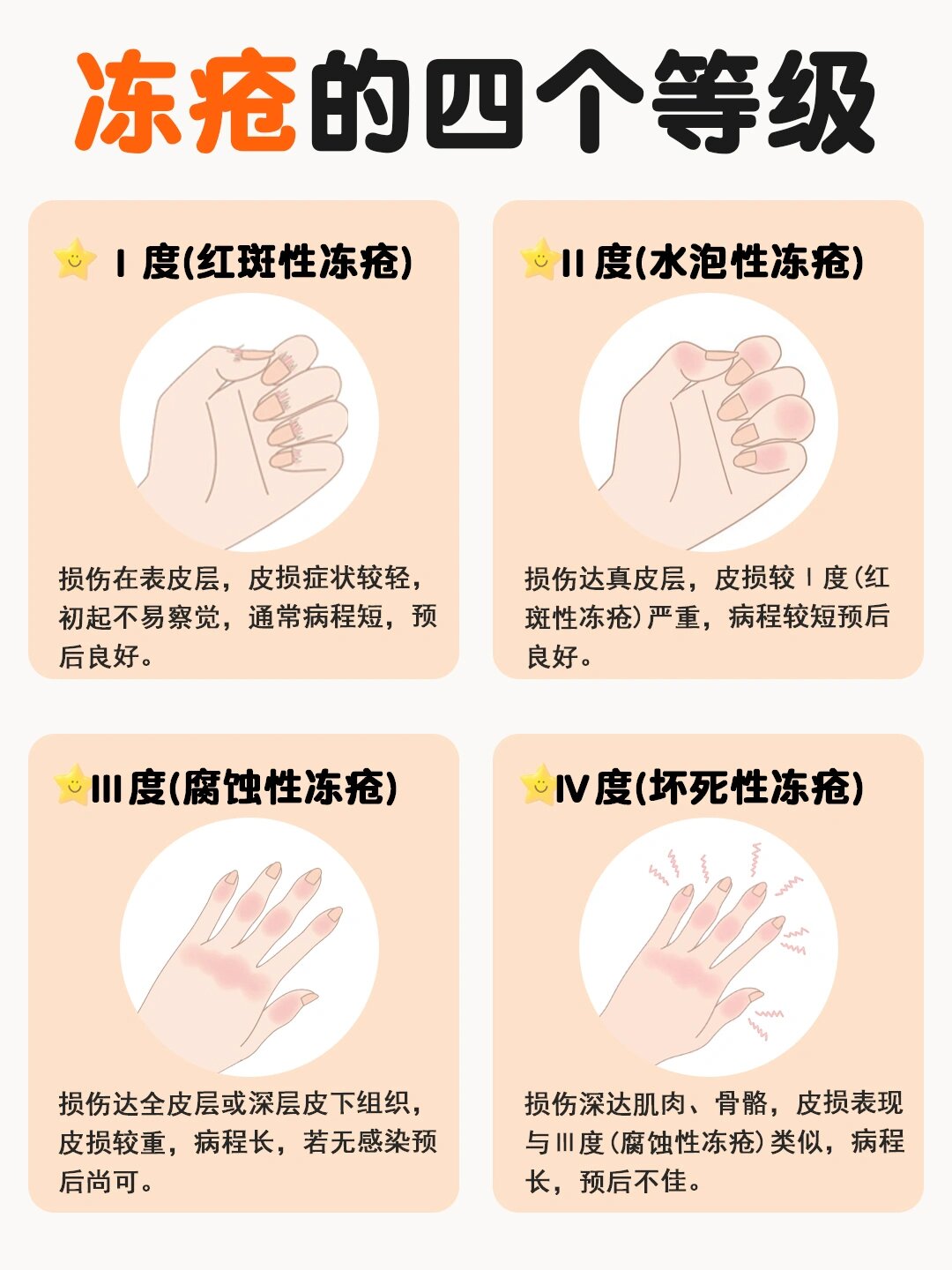 冻疮的四个等级

Ⅰ度(红斑性冻疮)

损伤在表皮层，皮损症状较轻，初起不易察觉，通常病程短，预后良好。

Ⅱ度(水泡性冻疮)

损伤达真皮层，皮损较Ⅰ度(红斑性冻疮)严重，病程较短预后良好。

Ⅲ度(腐蚀性冻疮)

损伤达全皮层或深层皮下组织，皮损较重，病程长，若无感染预后尚可。

Ⅳ度(坏死性冻疮)

损伤深达肌肉、骨骼，皮损表现与Ⅲ度(腐蚀性冻疮)类似，病程长，预后不佳。